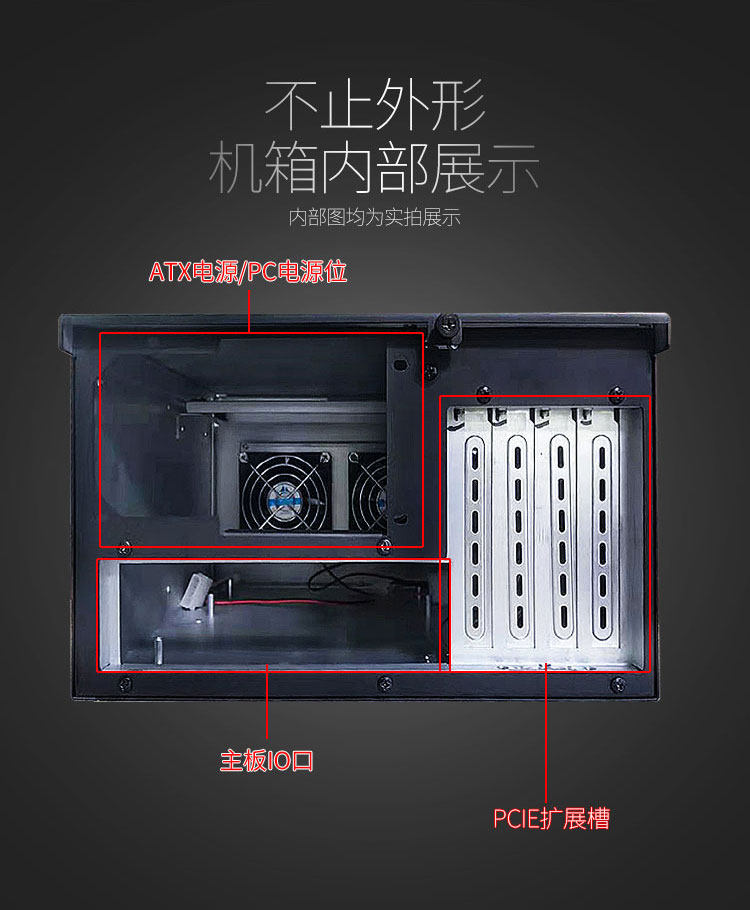 不止外形
机箱内部展示

内部图均为实拍展示

ATX电源/PC电源位

主板IO口

PCIE扩展槽