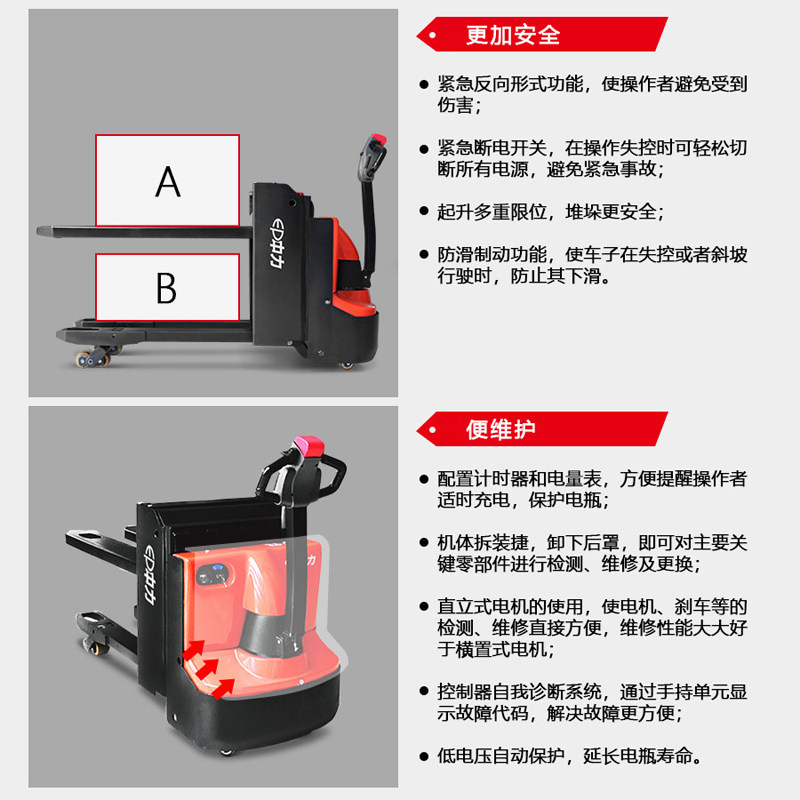 A

B

EP中力

更加安全

● 紧急反向形式功能，使操作者避免受到伤害；

● 紧急断电开关，在操作失控时可轻松切断所有电源，避免紧急事故；

● 起升多重限位，堆垛更安全；

● 防滑制动功能，使车子在失控或者斜坡行驶时，防止其下滑。

EP中力

便维护

● 配置计时器和电量表，方便提醒操作者适时充电，保护电瓶；

● 机体拆装捷，卸下后罩，即可对主要关键零部件进行检测、维修及更换；

● 直立式电机的使用，使电机、刹车等的检测、维修直接方便，维修性能大大好于横置式电机；

● 控制器自我诊断系统，通过手持单元显示故障代码，解决故障更方便；

● 低电压自动保护，延长电瓶寿命。