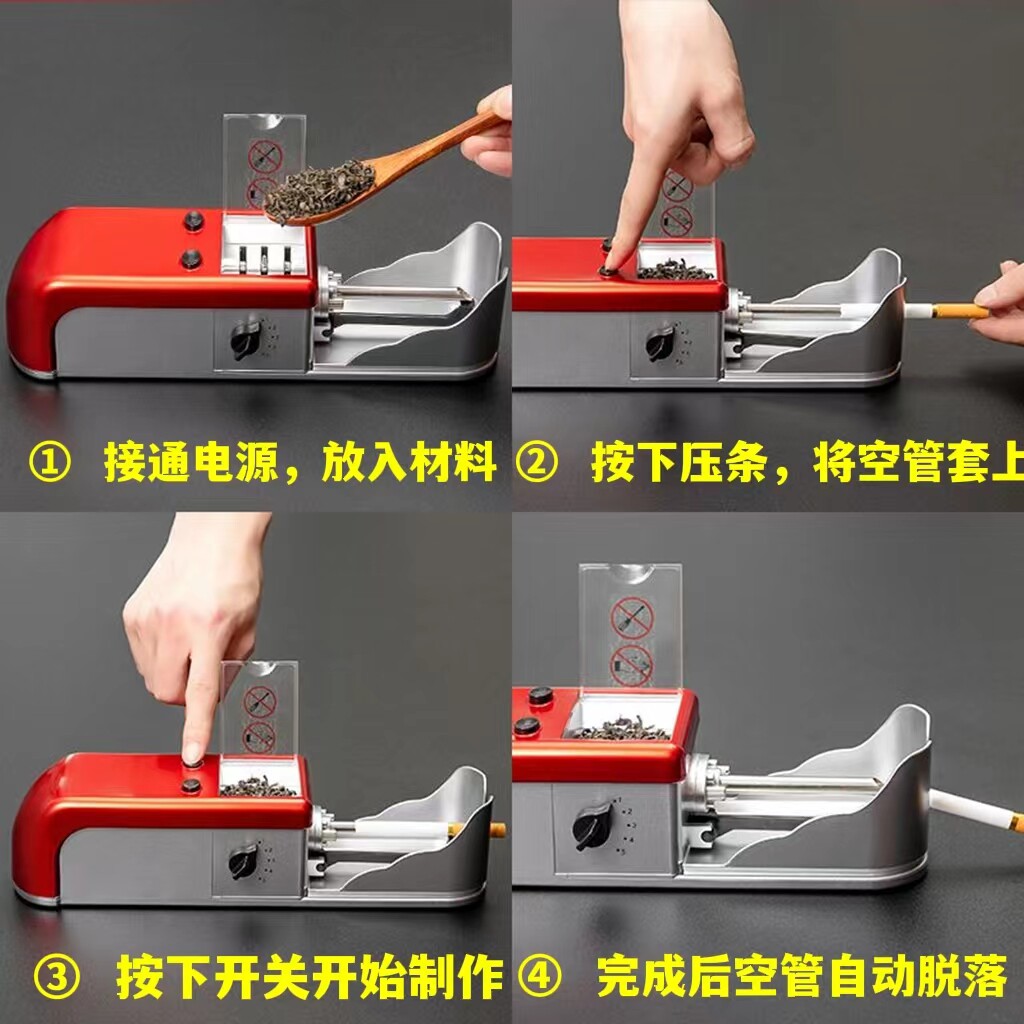 ① 接通电源，放入材料

② 按下压条，将空管套上

③ 按下开关开始制作

④ 完成后空管自动脱落