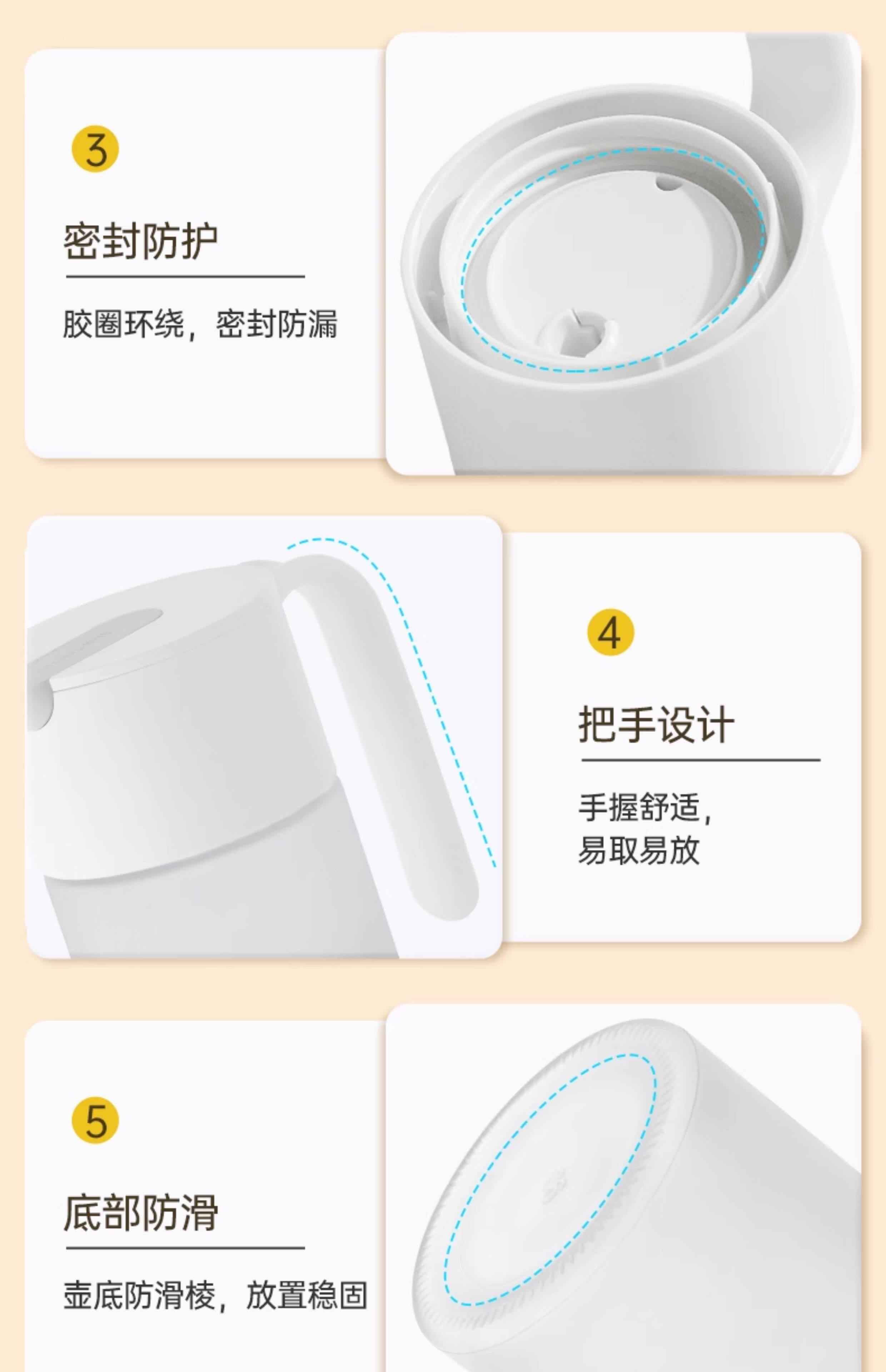 3

密封防护

胶圈环绕，密封防漏

4

把手设计

手握舒适，
易取易放

5

底部防滑

壶底防滑棱，放置稳固