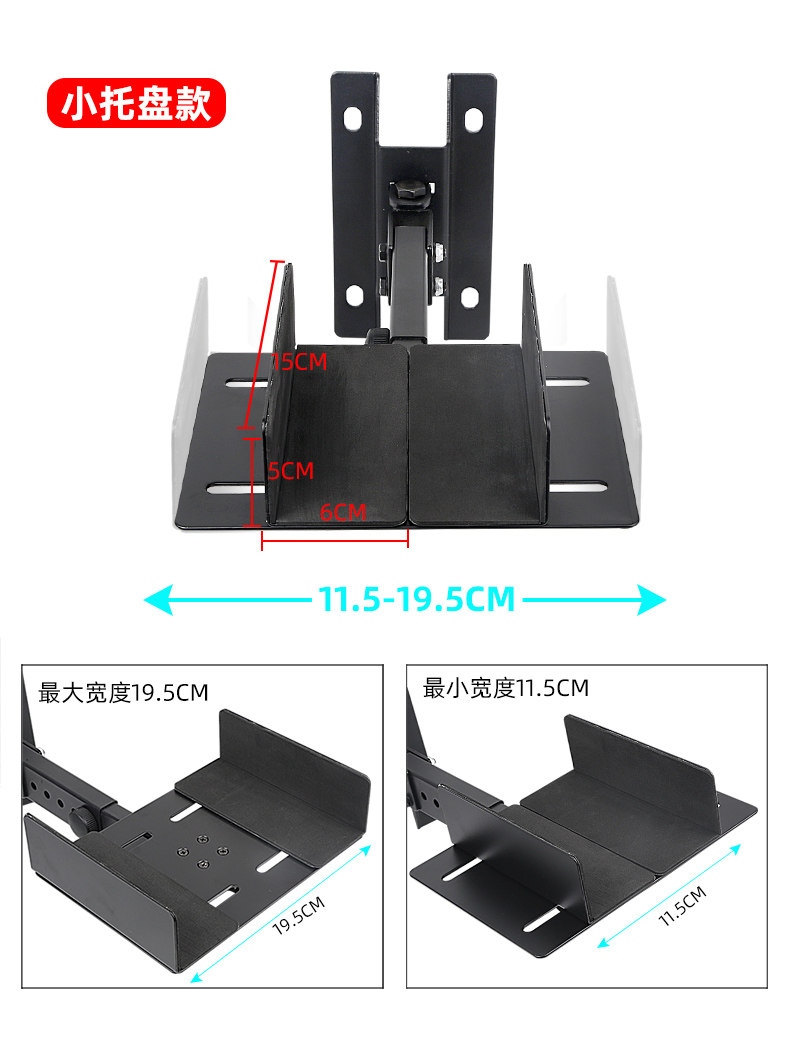 小托盘款

15CM

5CM

6CM

11.5-19.5CM

最大宽度19.5CM

19.5CM

最小宽度11.5CM

11.5CM