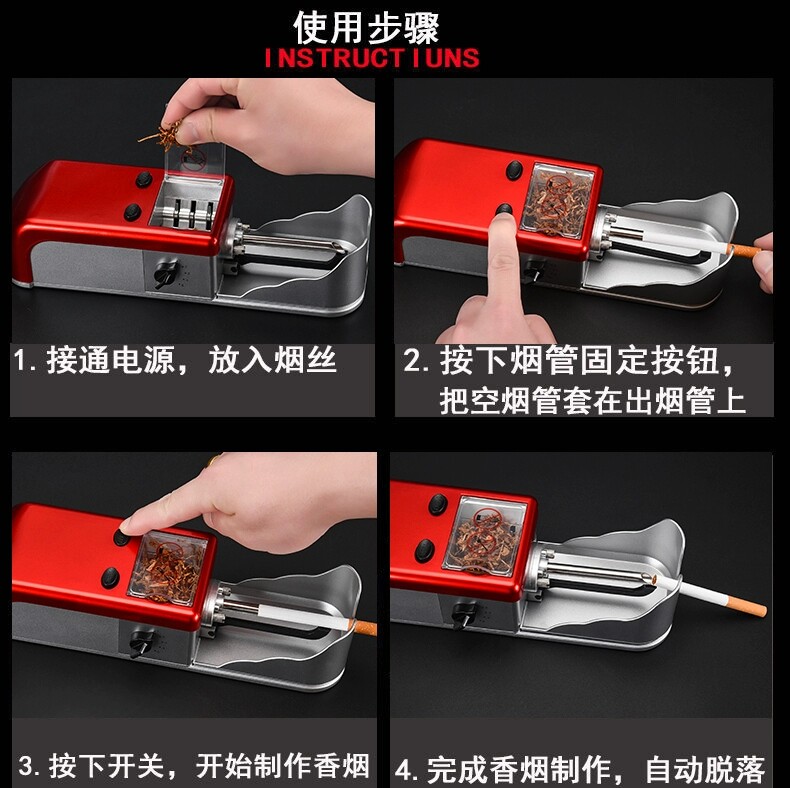 使用步骤
INSTRUCTIUNS

1. 接通电源，放入烟丝

2. 按下烟管固定按钮，把空烟管套在出烟管上

3. 按下开关，开始制作香烟

4. 完成香烟制作，自动脱落