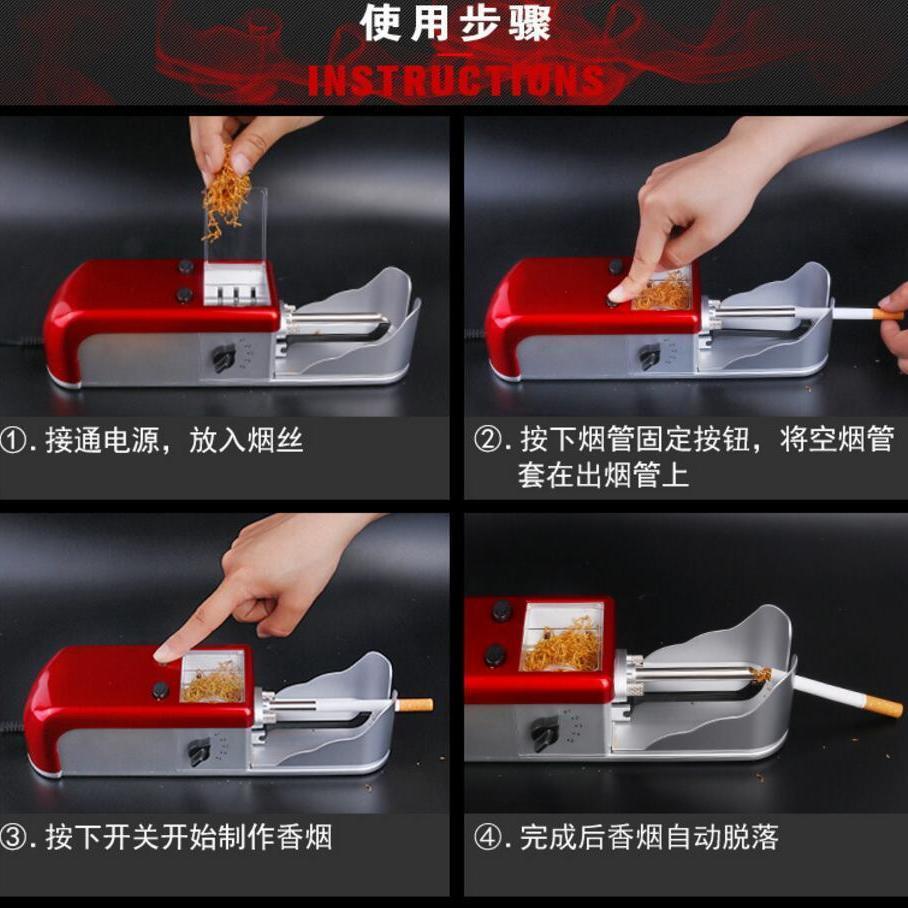 使用步骤

INSTRUCTIONS

①. 接通电源，放入烟丝

②. 按下烟管固定按钮，将空烟管套在出烟管上

③. 按下开关开始制作香烟

④. 完成后香烟自动脱落