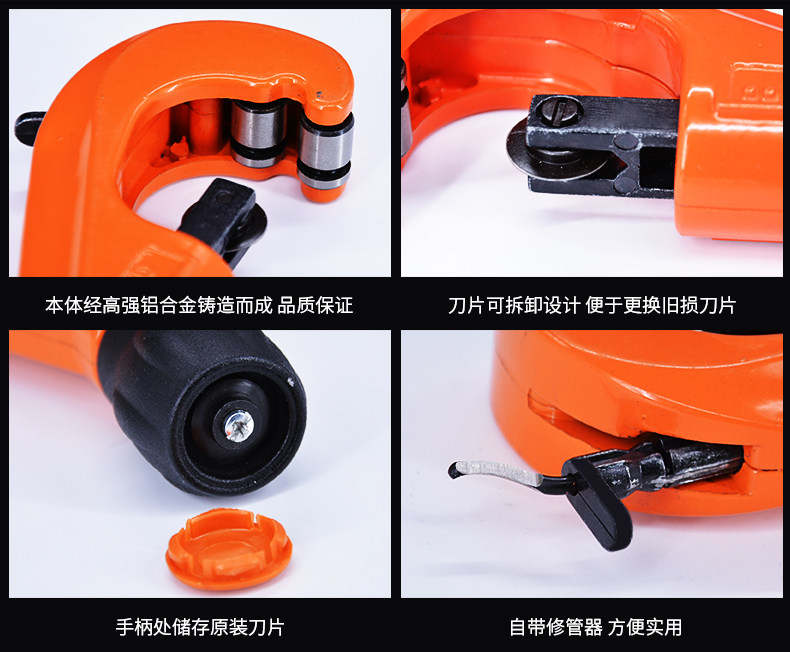 本体经高强铝合金铸造而成 品质保证

刀片可拆卸设计 便于更换旧损刀片

手柄处储存原装刀片

自带修管器 方便实用