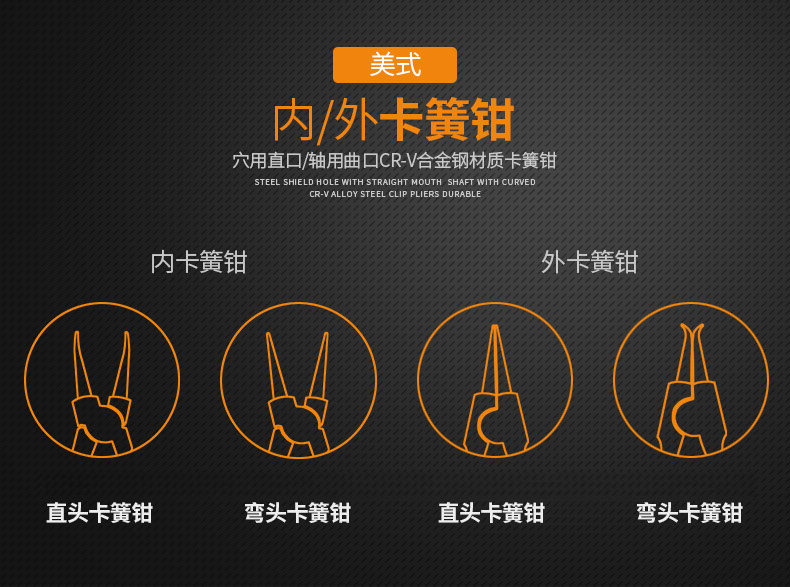 美式

内/外卡簧钳

穴用直口/轴用曲口CR-V合金钢材质卡簧钳

STEEL SHIELD HOLE WITH STRAIGHT MOUTH SHAFT WITH CURVED CR-V ALLOY STEEL CLIP PLIERS DURABLE

内卡簧钳

外卡簧钳

直头卡簧钳

弯头卡簧钳

直头卡簧钳

弯头卡簧钳