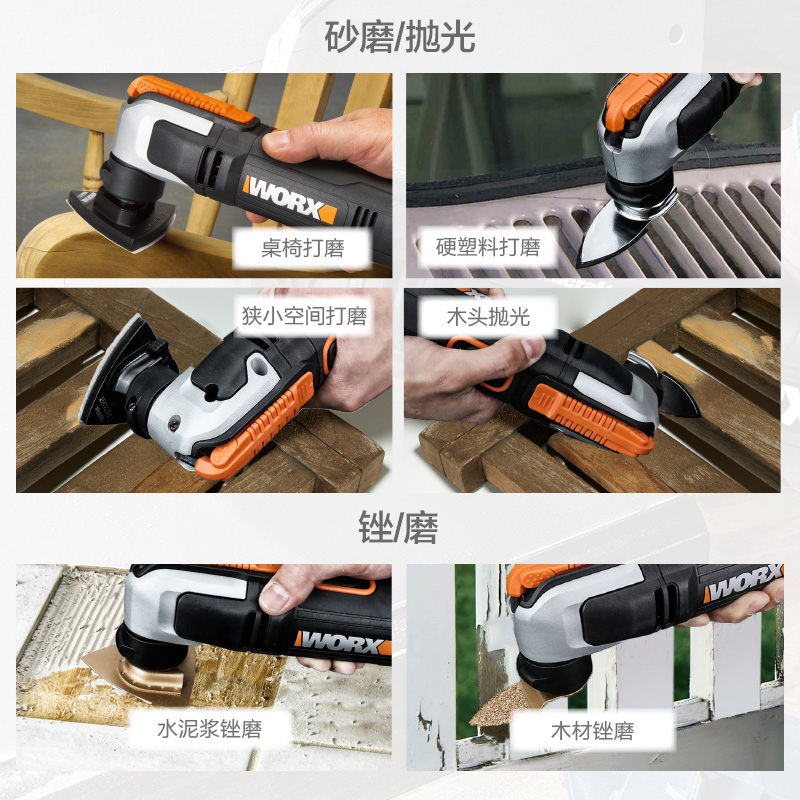 砂磨/抛光

WORX

桌椅打磨

硬塑料打磨

狭小空间打磨

木头抛光

锉/磨

WORX

水泥浆锉磨

WORX

木材锉磨