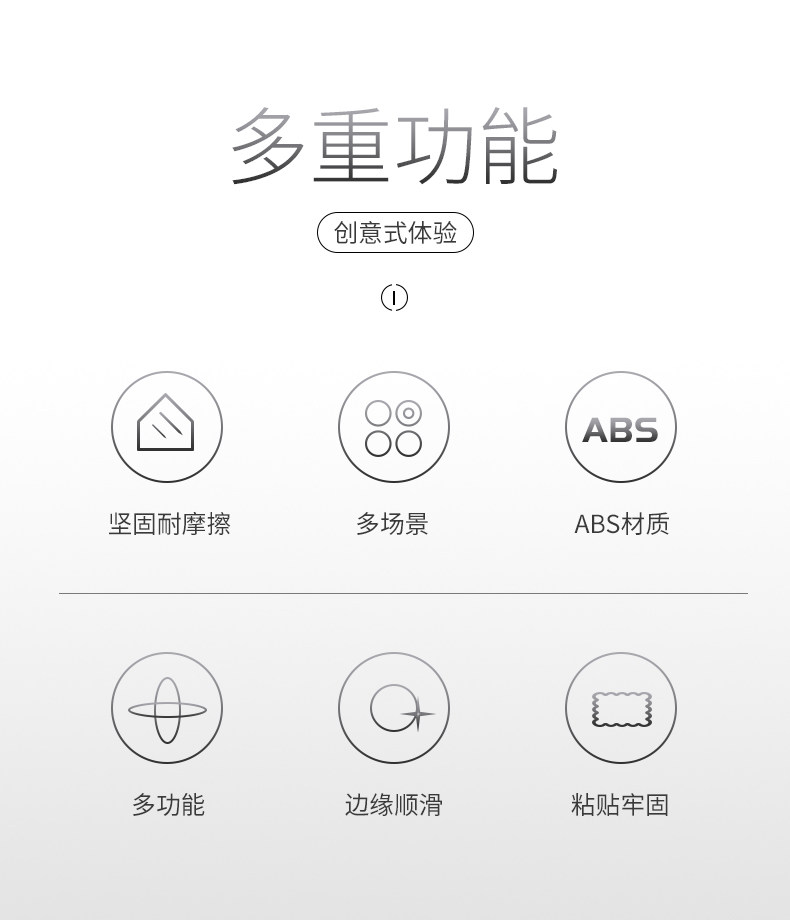 多重功能

创意式体验

ABS

坚固耐摩擦

多场景

ABS材质

多功能

边缘顺滑

粘贴牢固