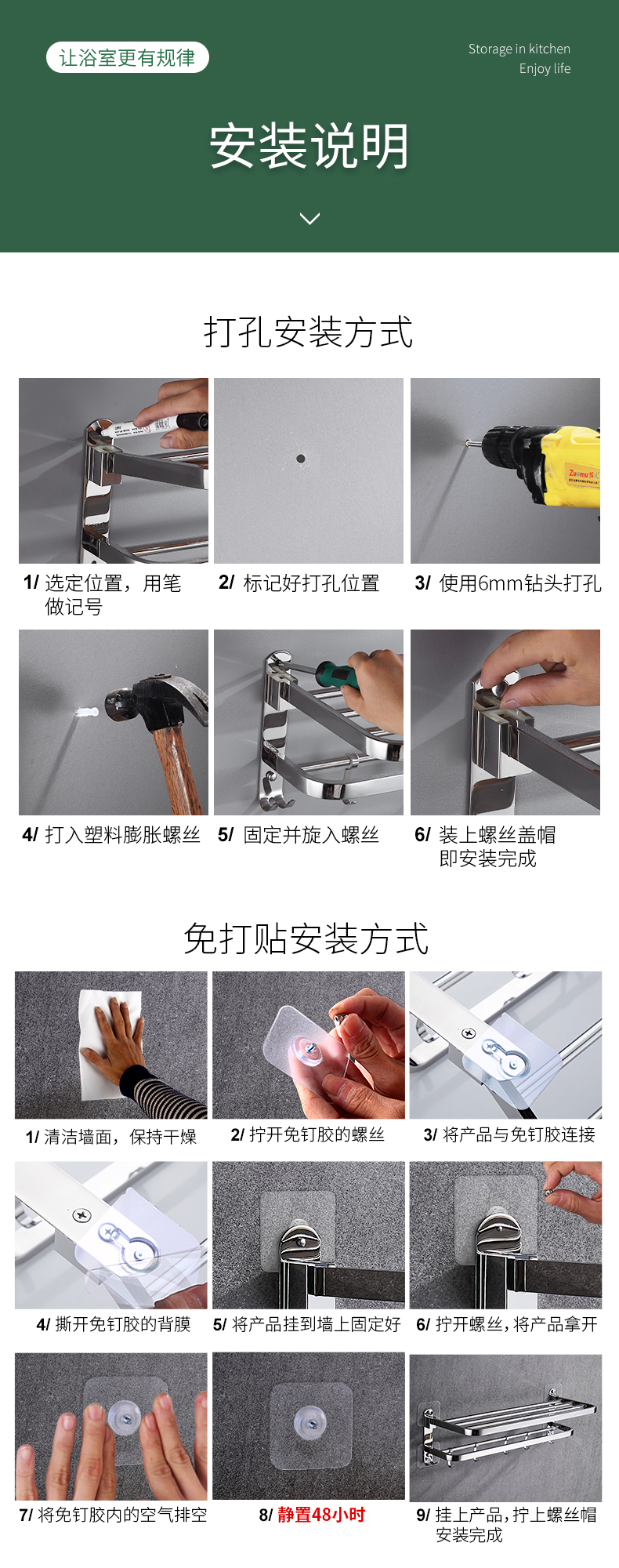 让浴室更有规律

Storage in kitchen
Enjoy life

安装说明

打孔安装方式

1/ 选定位置，用笔做记号

2/ 标记好打孔位置

3/ 使用6mm钻头打孔

4/ 打入塑料膨胀螺丝

5/ 固定并旋入螺丝

6/ 装上螺丝盖帽即安装完成

免打贴安装方式

1/ 清洁墙面，保持干燥

2/ 拧开免钉胶的螺丝

3/ 将产品与免钉胶连接

4/ 撕开免钉胶的背膜

5/ 将产品挂到墙上固定好

6/ 拧开螺丝，将产品拿开

7/ 将免钉胶内的空气排空

8/ 静置48小时

9/ 挂上产品，拧上螺丝帽安装完成