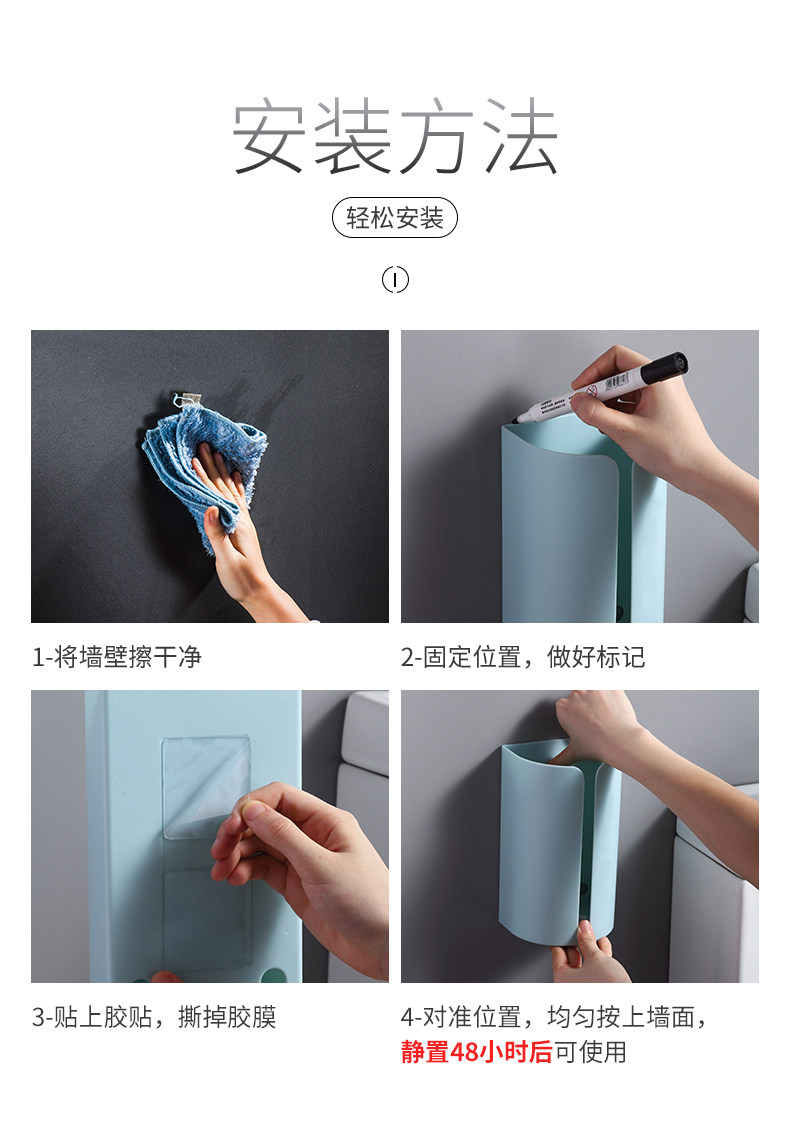 安装方法

轻松安装

I

1-将墙壁擦干净

2-固定位置，做好标记

3-贴上胶贴，撕掉胶膜

4-对准位置，均匀按上墙面，静置48小时后可使用