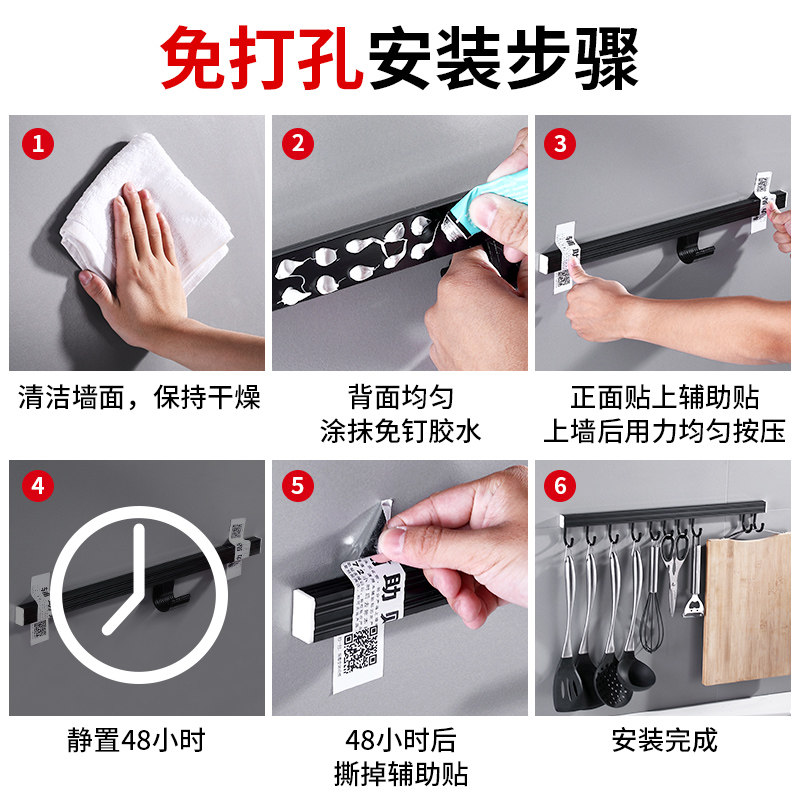 免打孔安装步骤

1
清洁墙面，保持干燥

2
背面均匀
涂抹免钉胶水

3
正面贴上辅助贴
上墙后用力均匀按压

4
静置48小时

5
助
48小时后
撕掉辅助贴

6
安装完成