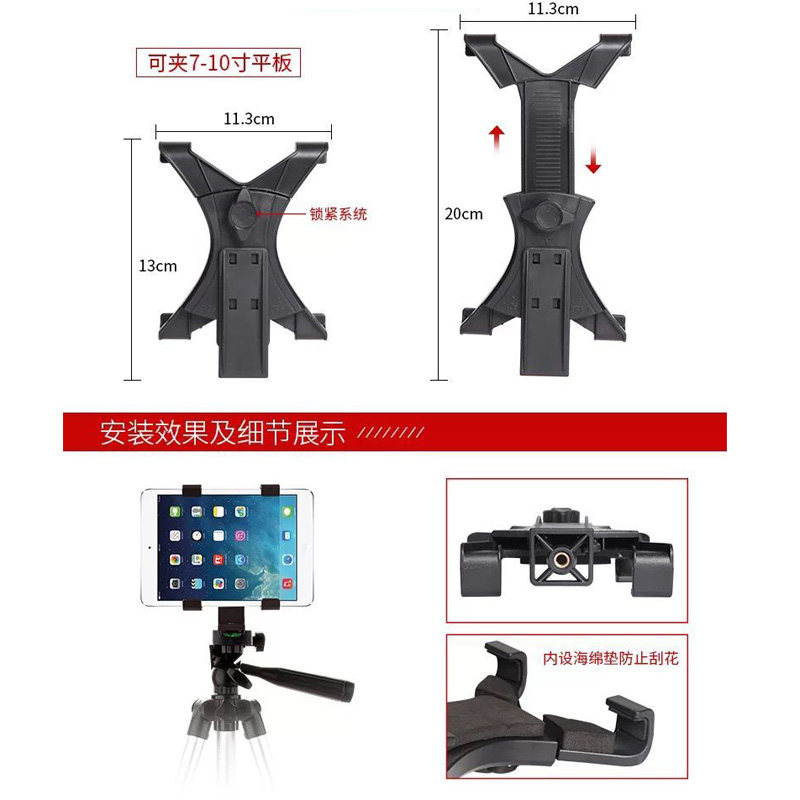 可夹7-10寸平板

11.3cm

13cm

锁紧系统

11.3cm

20cm

安装效果及细节展示

内设海绵垫防止刮花