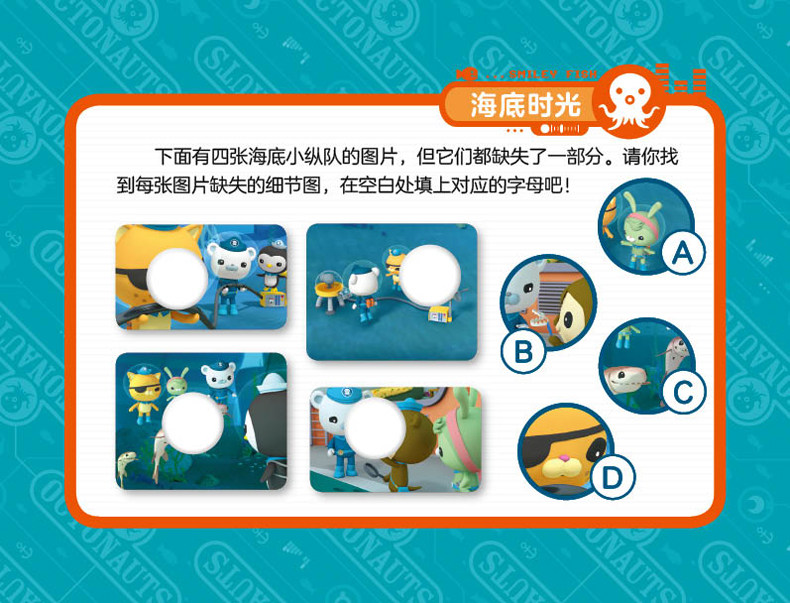 ...SMILEY FISH

海底时光

下面有四张海底小纵队的图片，但它们都缺失了一部分。请你找到每张图片缺失的细节图，在空白处填上对应的字母吧！

A

B

C

D