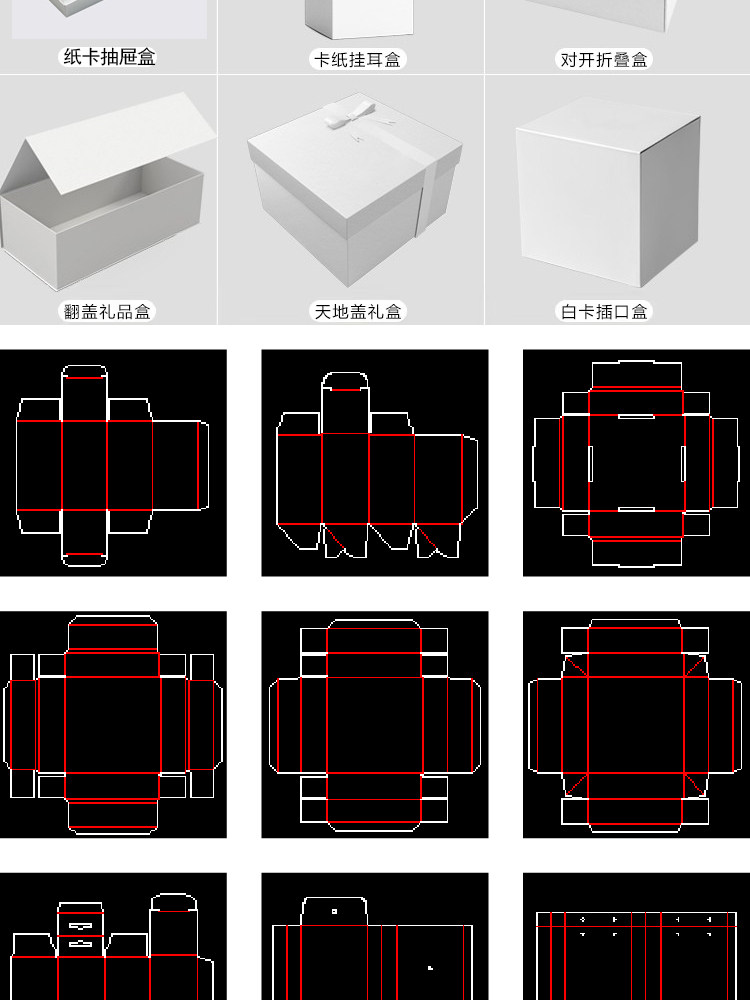 纸卡抽屉盒

卡纸挂耳盒

对开折叠盒

翻盖礼品盒

天地盖礼盒

白卡插口盒