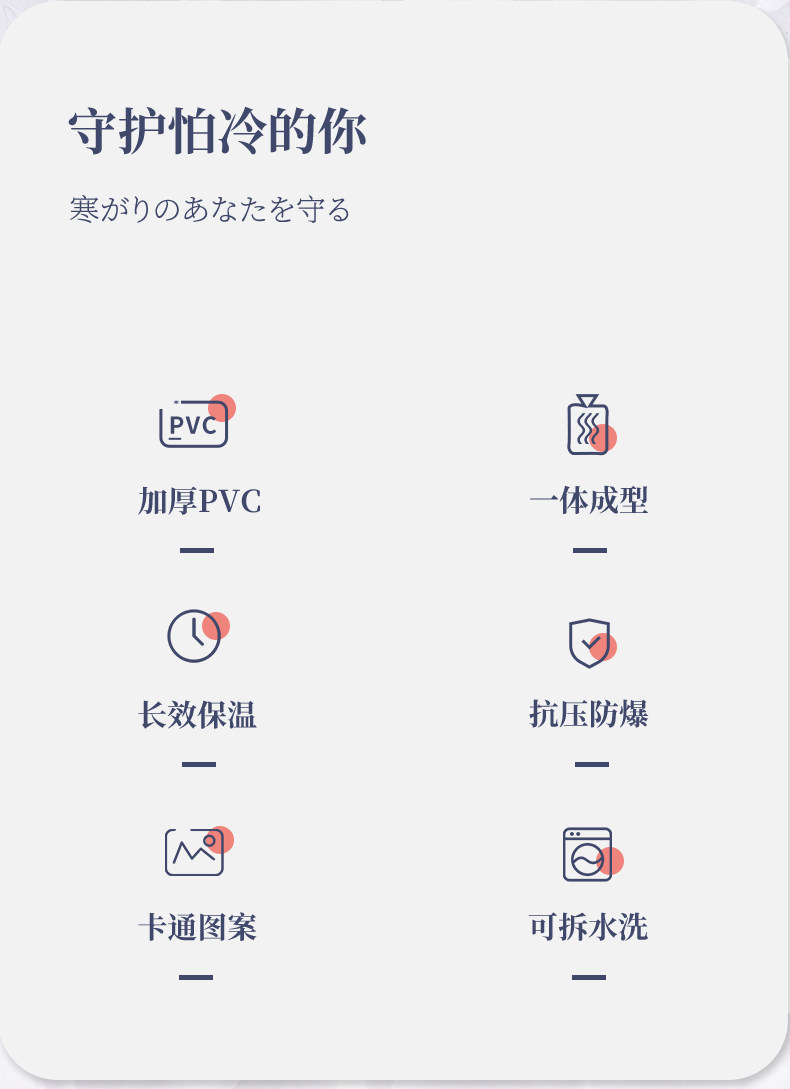 守护怕冷的你

寒がりのあなたを守る

PVC

加厚PVC

一体成型

长效保温

抗压防爆

卡通图案

可拆水洗