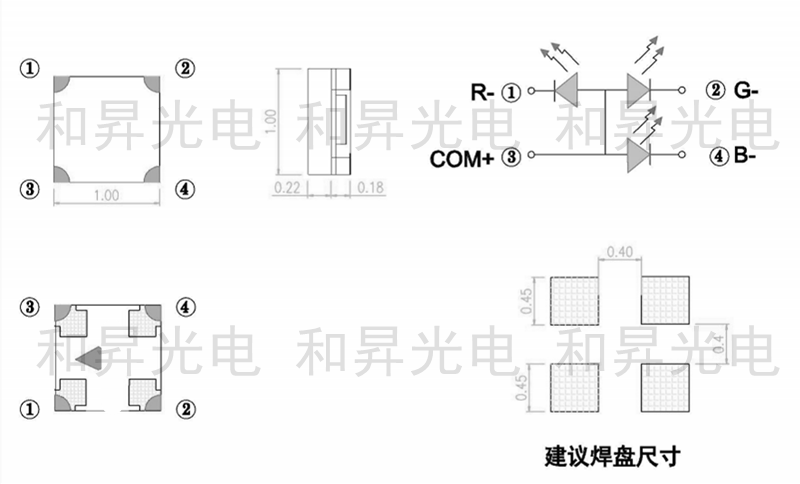 ①
②
③
④
1.00

1.00
0.22
0.18

R- ①
② G-
COM+ ③
④ B-

和昇光电 和昇光电 和昇光电

③
④
①
②

0.40
0.45
0.4
0.45

和昇光电 和昇光电 和昇光电

建议焊盘尺寸