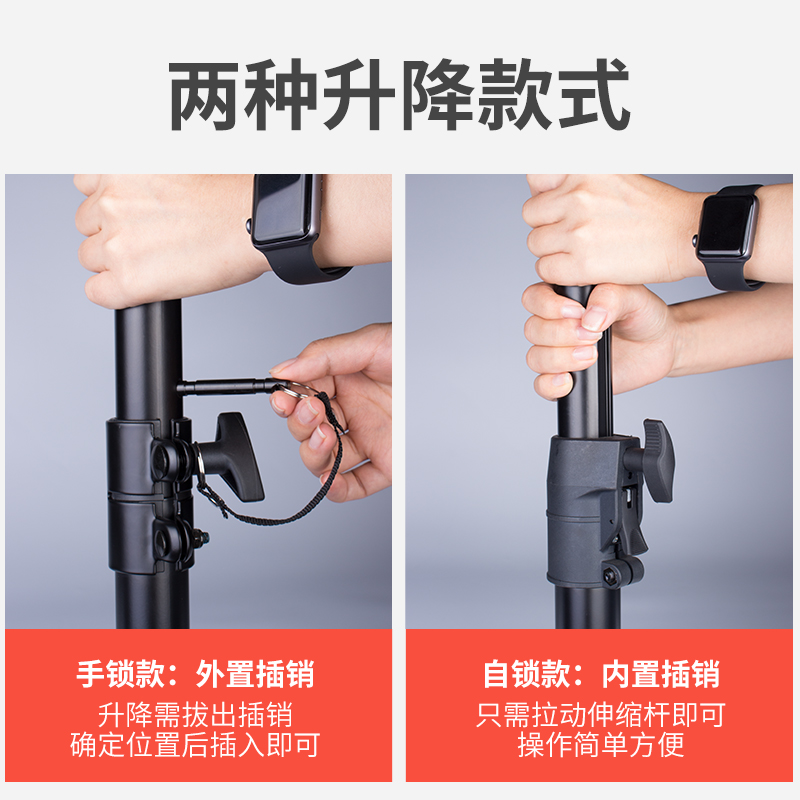 两种升降款式

手锁款：外置插销
升降需拔出插销
确定位置后插入即可

自锁款：内置插销
只需拉动伸缩杆即可
操作简单方便