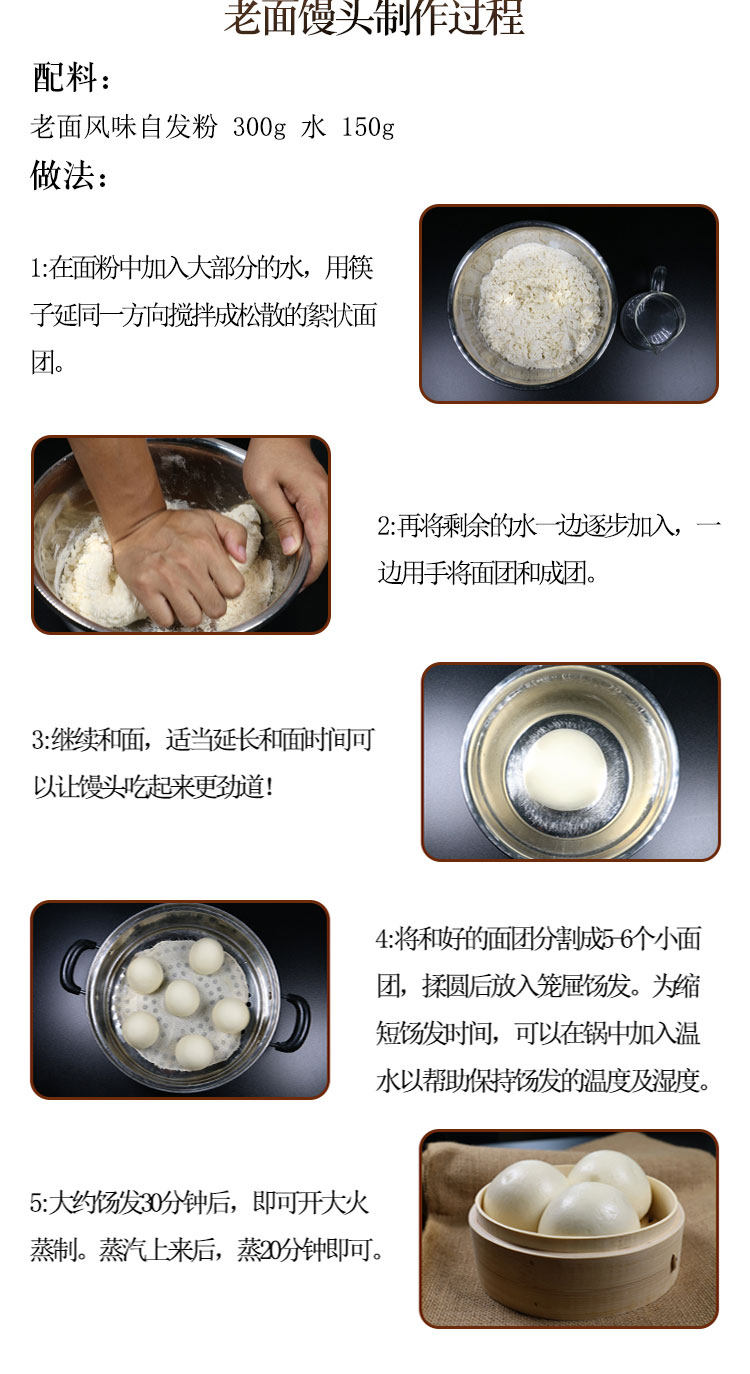 老面馒头制作过程

配料：

老面风味自发粉 300g 水 150g

做法：

1:在面粉中加入大部分的水，用筷子延同一方向搅拌成松散的絮状面团。

2:再将剩余的水一边逐步加入，一边用手将面团和成团。

3:继续和面，适当延长和面时间可以让馒头吃起来更劲道！

4:将和好的面团分割成5-6个小面团，揉圆后放入笼屉饧发。为缩短饧发时间，可以在锅中加入温水以帮助保持饧发的温度及湿度。

5:大约饧发30分钟后，即可开大火蒸制。蒸汽上来后，蒸20分钟即可。