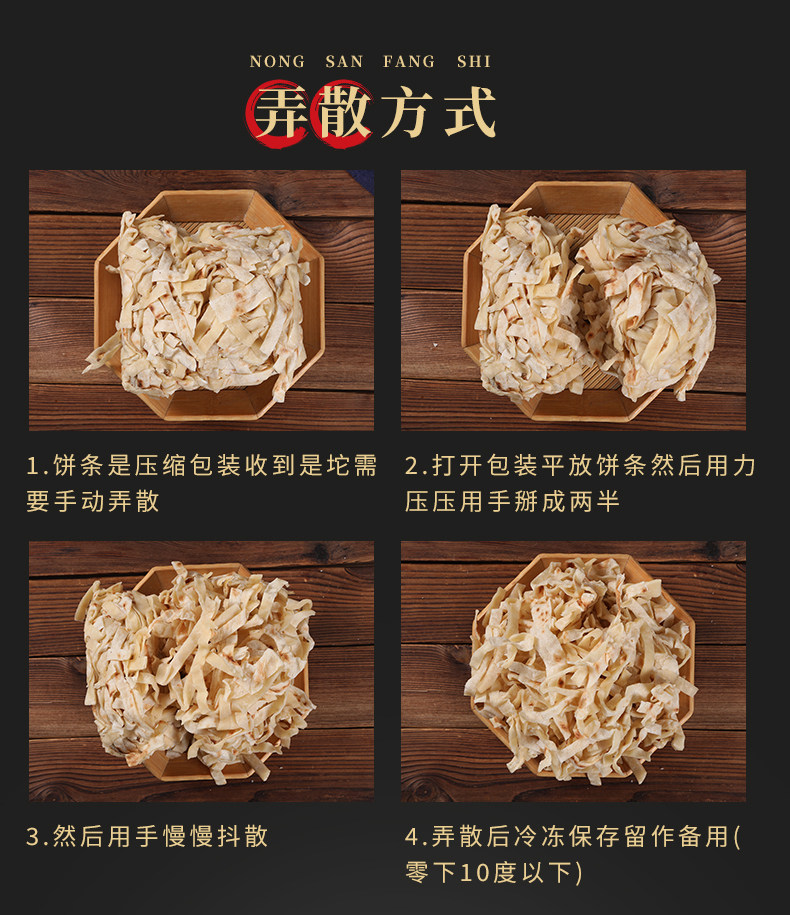 NONG SAN FANG SHI

弄散方式

1.饼条是压缩包装收到是坨需要手动弄散

2.打开包装平放饼条然后用力压压用手掰成两半

3.然后用手慢慢抖散

4.弄散后冷冻保存留作备用(零下10度以下)