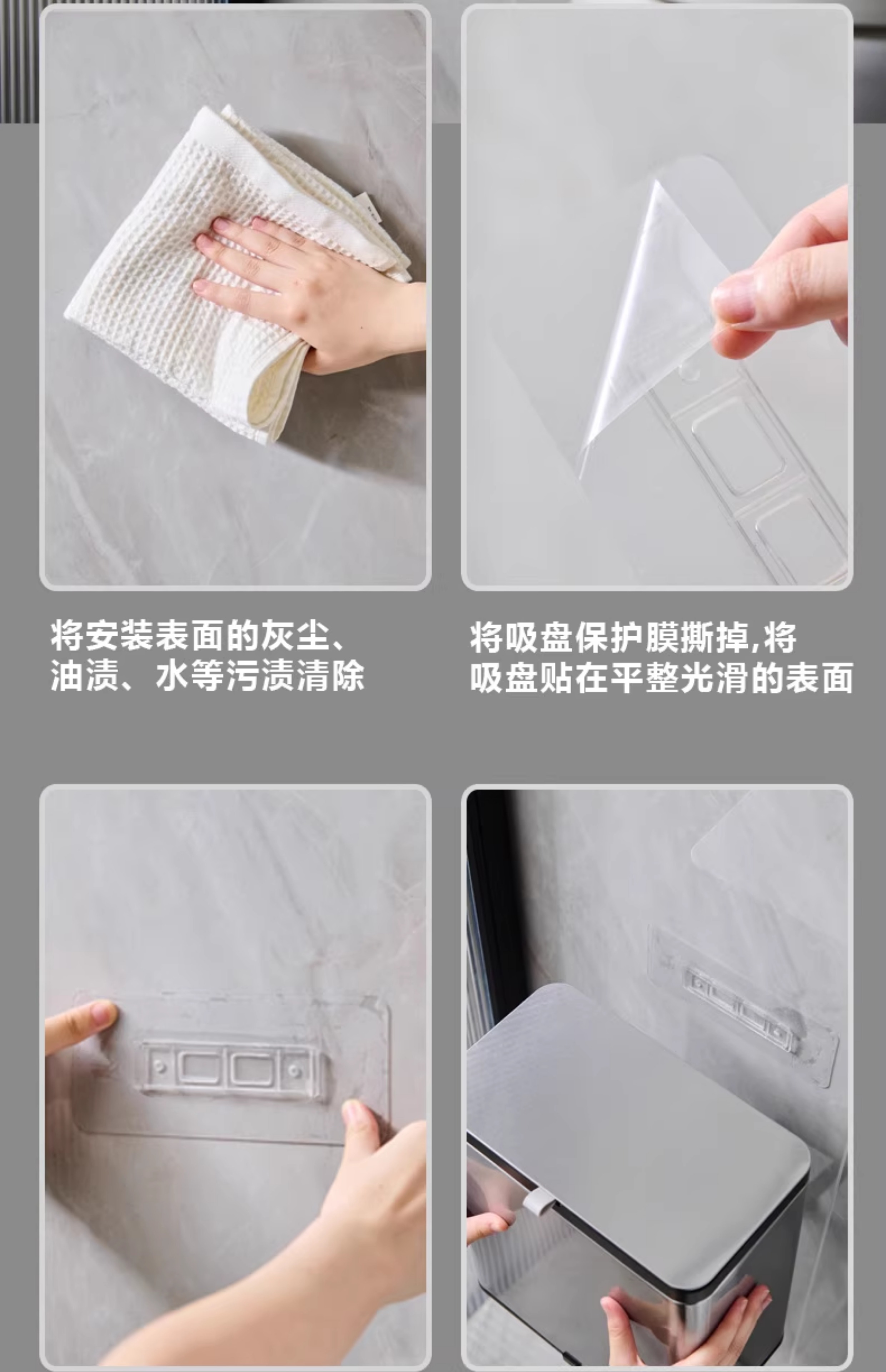 将安装表面的灰尘、油渍、水等污渍清除

将吸盘保护膜撕掉,将吸盘贴在平整光滑的表面