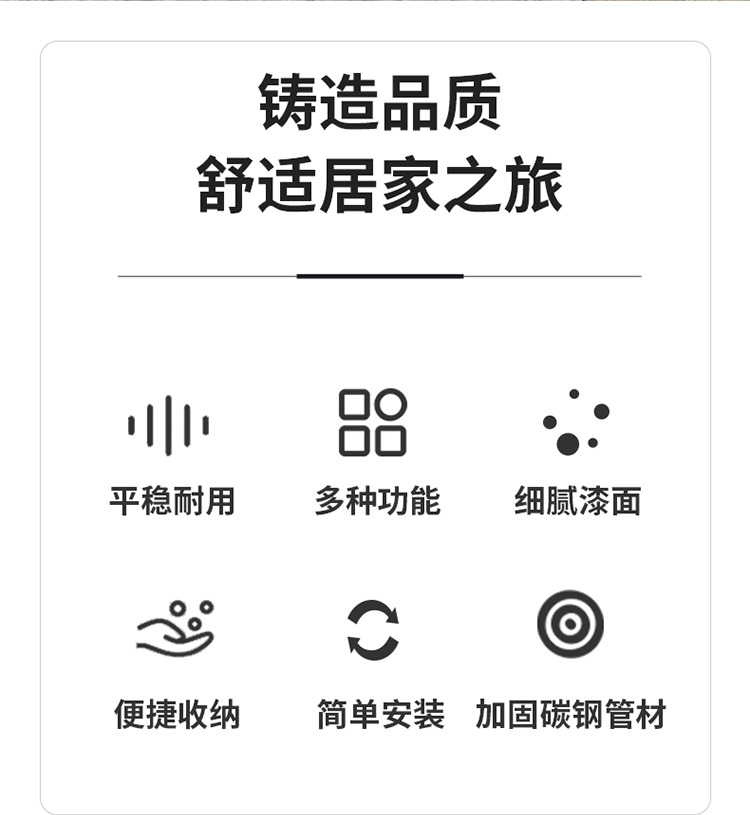 铸造品质
舒适居家之旅

平稳耐用

多种功能

细腻漆面

便捷收纳

简单安装

加固碳钢管材