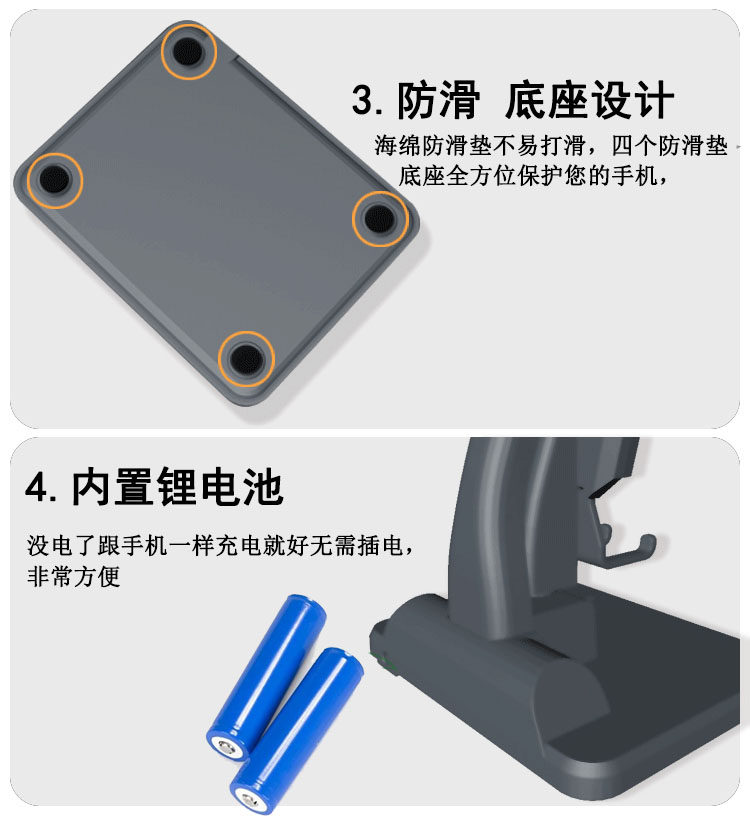 3. 防滑 底座设计

海绵防滑垫不易打滑，四个防滑垫底座全方位保护您的手机，

4. 内置锂电池

没电了跟手机一样充电就好无需插电，非常方便