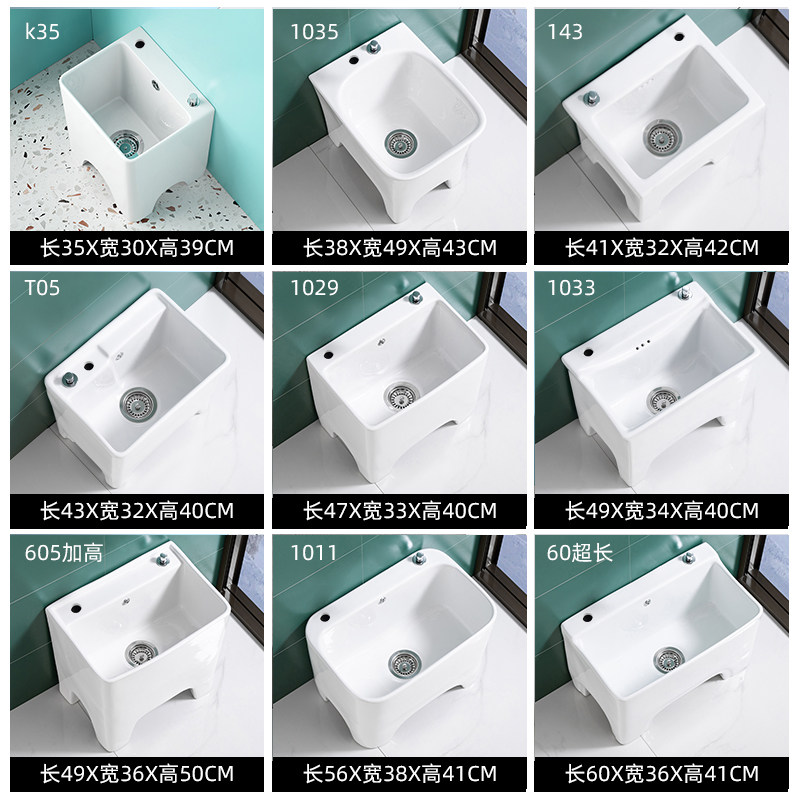 k35
长35X宽30X高39CM

1035
长38X宽49X高43CM

143
长41X宽32X高42CM

T05
长43X宽32X高40CM

1029
长47X宽33X高40CM

1033
长49X宽34X高40CM

605加高
长49X宽36X高50CM

1011
长56X宽38X高41CM

60超长
长60X宽36X高41CM