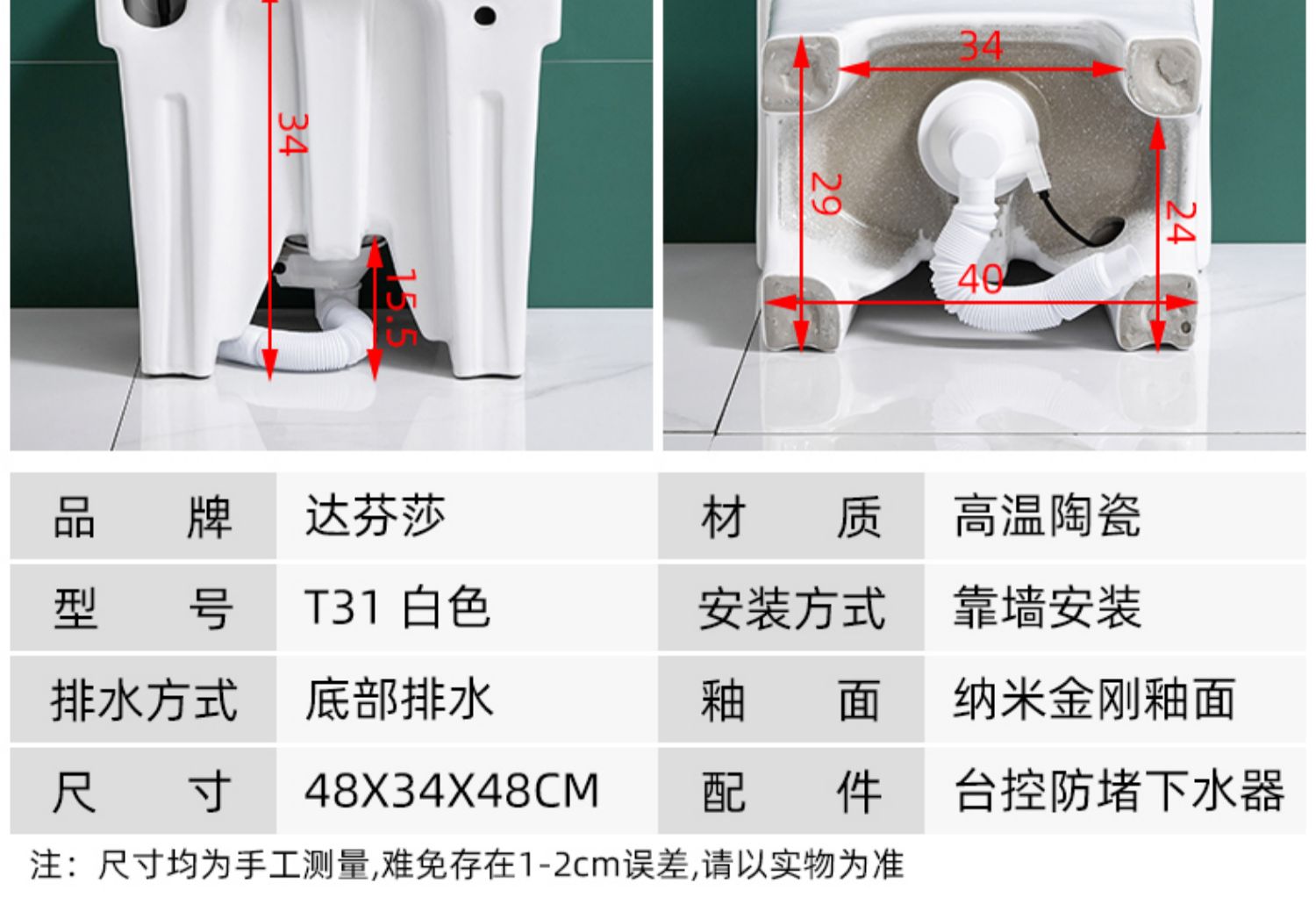 34
15.5

34
29
24
40

| 品　牌 | 达芬莎 | 材　质 | 高温陶瓷 |
|---|---|---|---|
| 型　号 | T31 白色 | 安装方式 | 靠墙安装 |
| 排水方式 | 底部排水 | 釉　面 | 纳米金刚釉面 |
| 尺　寸 | 48X34X48CM | 配　件 | 台控防堵下水器 |

注：尺寸均为手工测量,难免存在1-2cm误差,请以实物为准