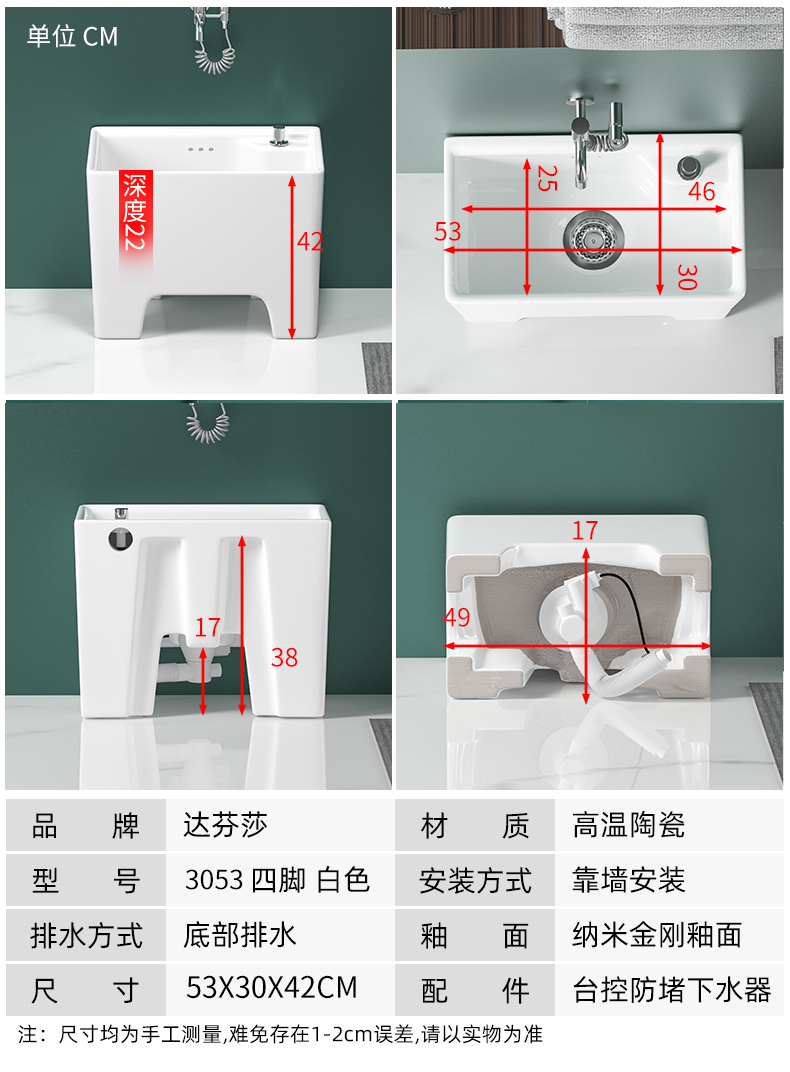 单位 CM

深度22

42

25

46

53

30

17

38

17

49

| 品　牌 | 达芬莎 | 材　质 | 高温陶瓷 |
|---|---|---|---|
| 型　号 | 3053 四脚 白色 | 安装方式 | 靠墙安装 |
| 排水方式 | 底部排水 | 釉　面 | 纳米金刚釉面 |
| 尺　寸 | 53X30X42CM | 配　件 | 台控防堵下水器 |

注：尺寸均为手工测量,难免存在1-2cm误差,请以实物为准