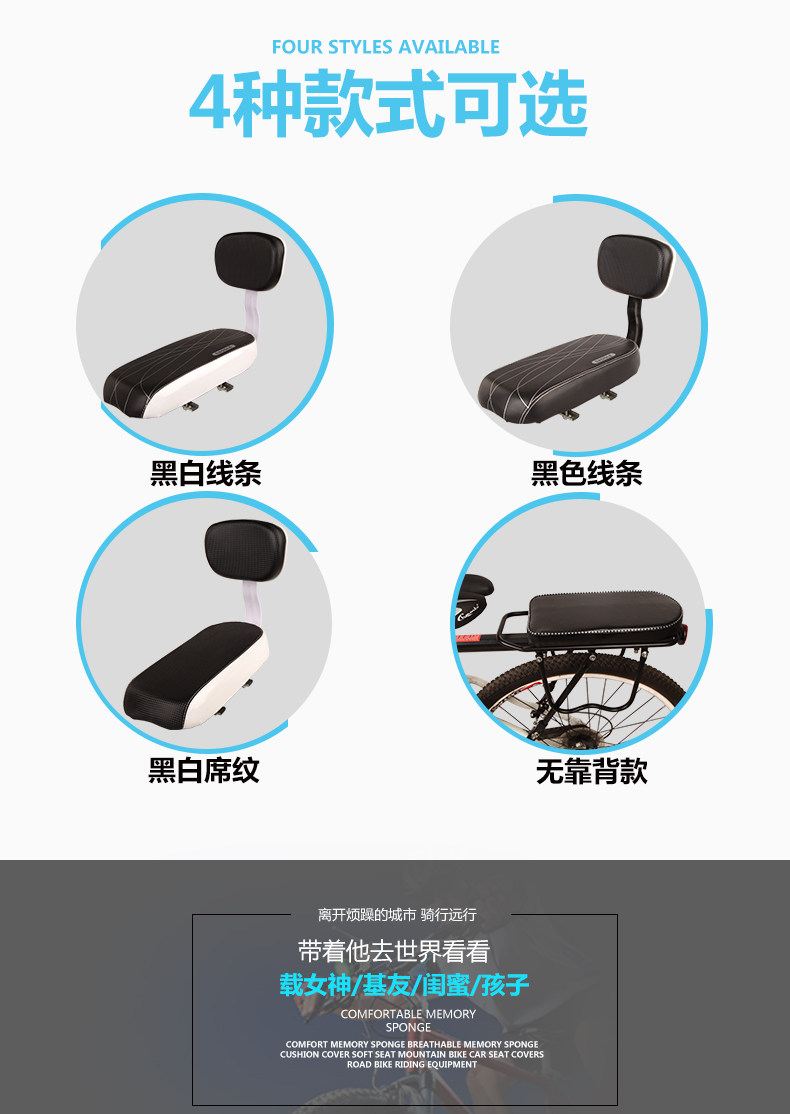 FOUR STYLES AVAILABLE

4种款式可选

黑白线条

黑色线条

黑白席纹

无靠背款

离开烦躁的城市 骑行远行

带着他去世界看看

载女神/基友/闺蜜/孩子

COMFORTABLE MEMORY SPONGE

COMFORT MEMORY SPONGE BREATHABLE MEMORY SPONGE CUSHION COVER SOFT SEAT MOUNTAIN BIKE CAR SEAT COVERS ROAD BIKE RIDING EQUIPMENT