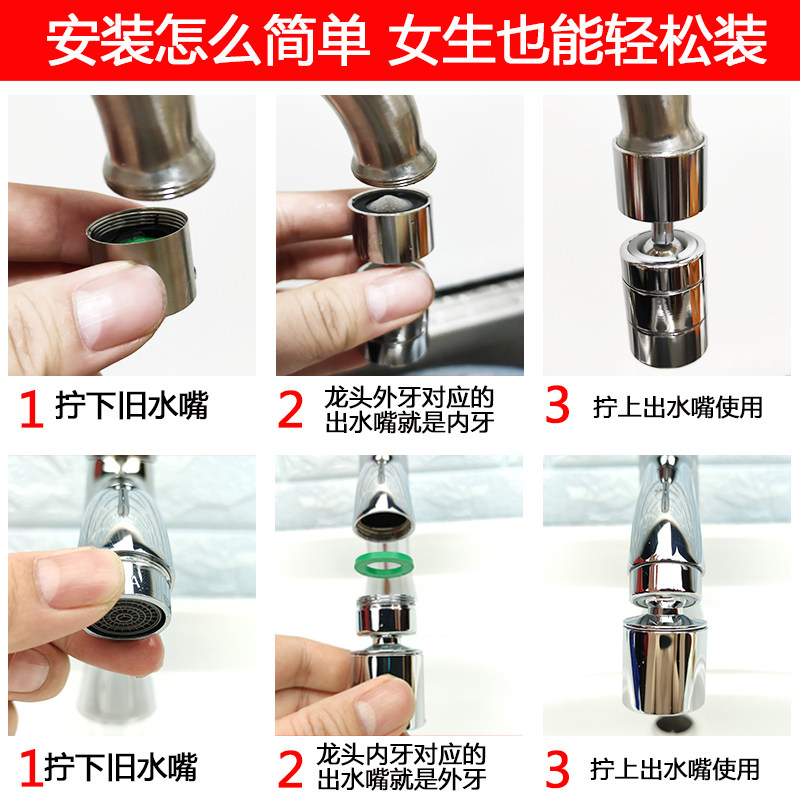 安装怎么简单 女生也能轻松装

1 拧下旧水嘴

2 龙头外牙对应的出水嘴就是内牙

3 拧上出水嘴使用

1 拧下旧水嘴

2 龙头内牙对应的出水嘴就是外牙

3 拧上出水嘴使用