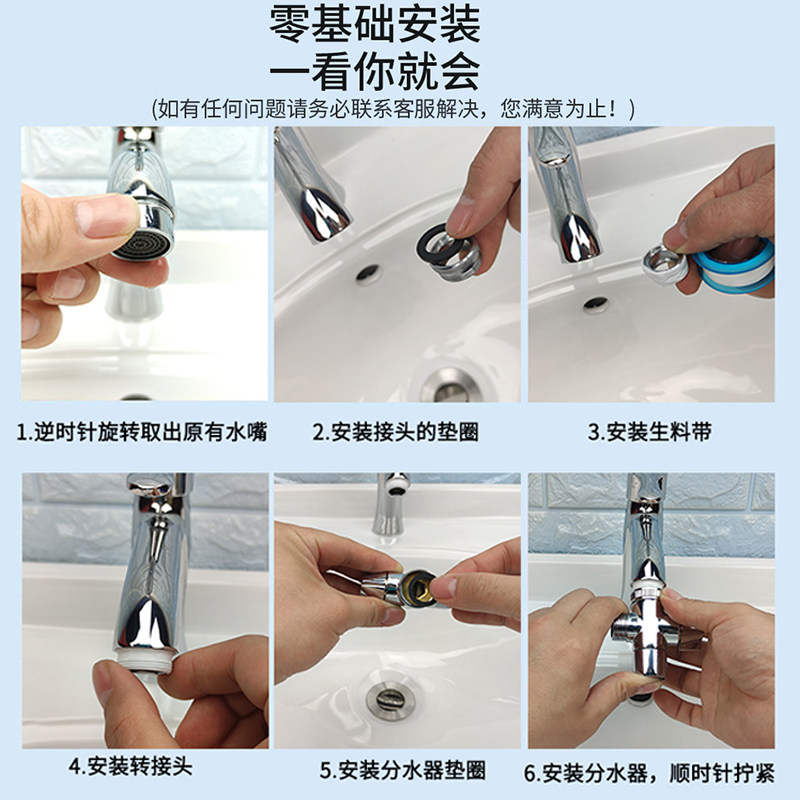 零基础安装
一看你就会
(如有任何问题请务必联系客服解决，您满意为止！)

1.逆时针旋转取出原有水嘴

2.安装接头的垫圈

3.安装生料带

4.安装转接头

5.安装分水器垫圈

6.安装分水器，顺时针拧紧