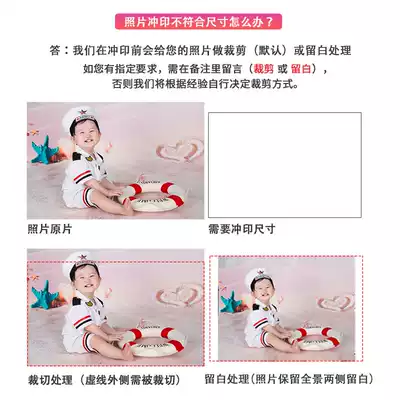 照片冲印不符合尺寸怎么办？

答：我们在冲印前会给您的照片做裁剪（默认）或留白处理
如您有指定要求，需在备注里留言（裁剪 或 留白），
否则我们将根据经验自行决定裁剪方式。

照片原片

需要冲印尺寸

裁切处理（虚线外侧需被裁切）

留白处理（照片保留全景两侧留白）