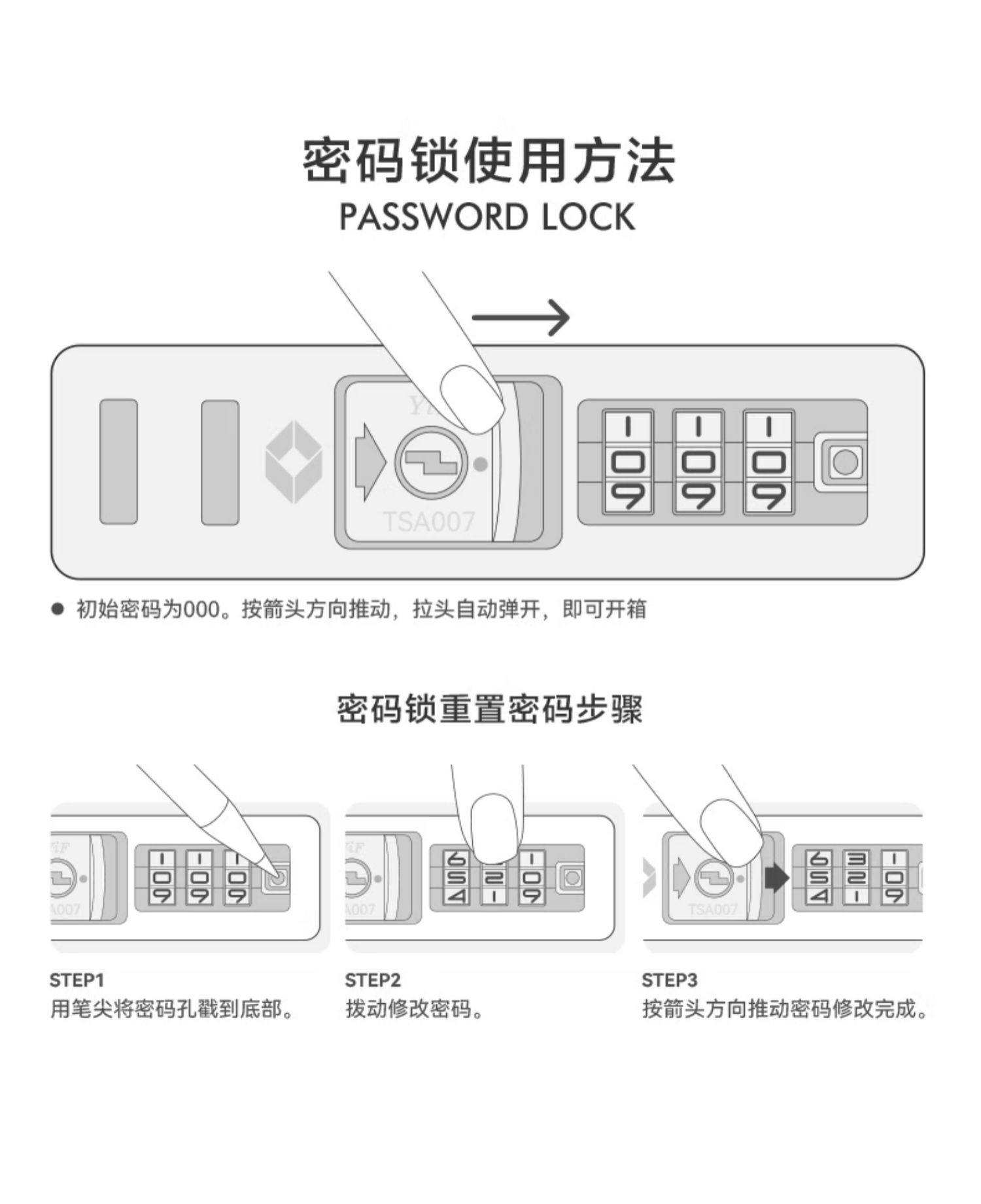 密码锁使用方法
PASSWORD LOCK

TSA007

1 1 1
0 0 0
9 9 9

● 初始密码为000。按箭头方向推动，拉头自动弹开，即可开箱

密码锁重置密码步骤

STEP1
用笔尖将密码孔戳到底部。

STEP2
拨动修改密码。

STEP3
按箭头方向推动密码修改完成。