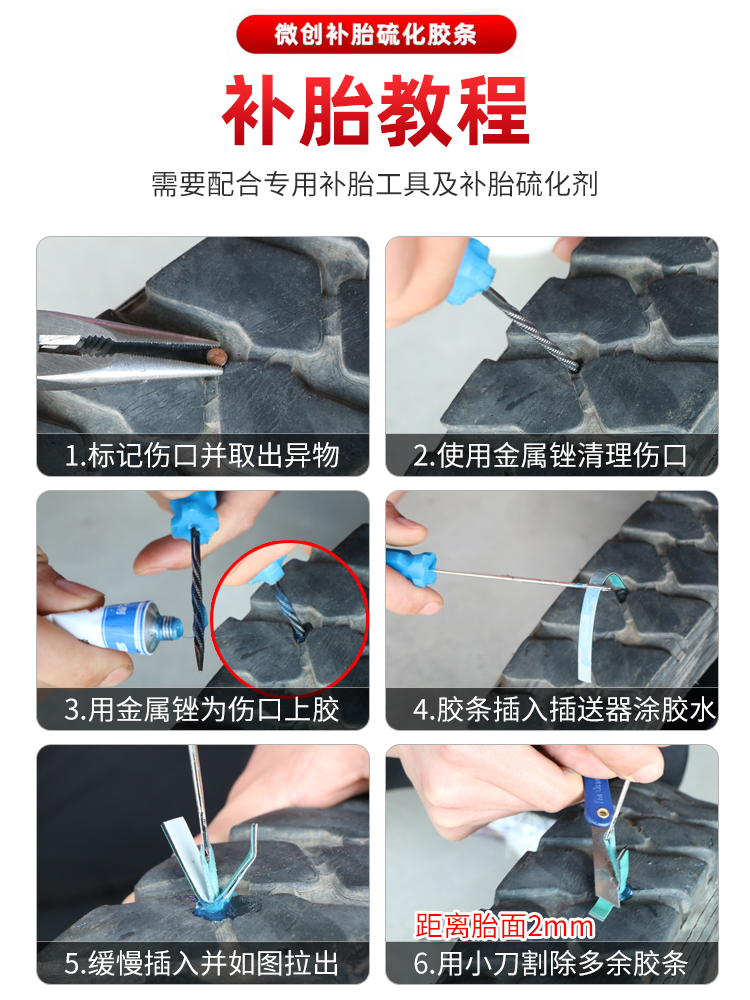 微创补胎硫化胶条

补胎教程

需要配合专用补胎工具及补胎硫化剂

1.标记伤口并取出异物

2.使用金属锉清理伤口

3.用金属锉为伤口上胶

4.胶条插入插送器涂胶水

5.缓慢插入并如图拉出

距离胎面2mm

6.用小刀割除多余胶条