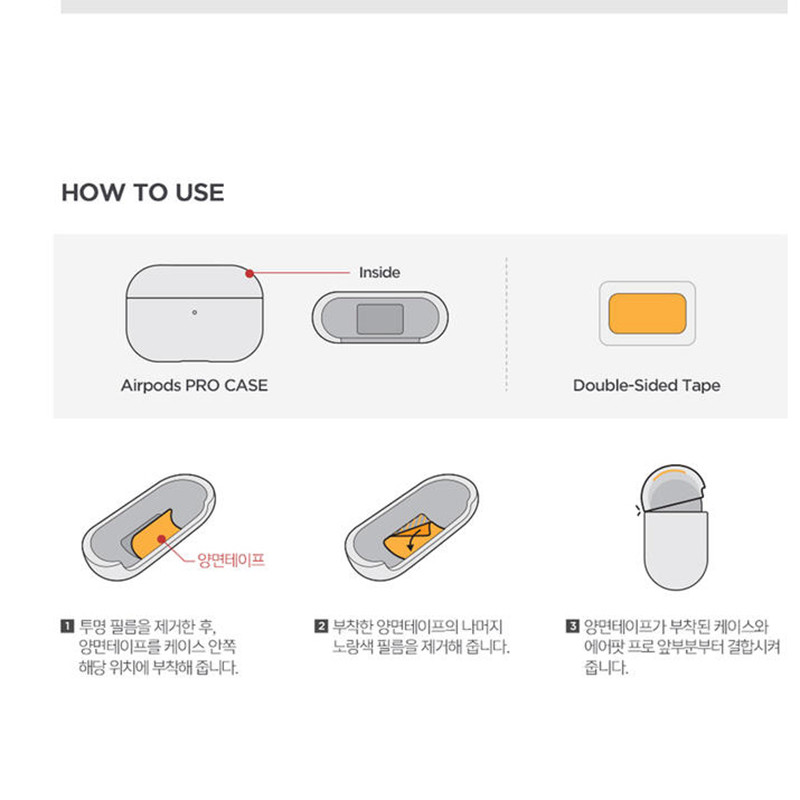 HOW TO USE

Inside

Airpods PRO CASE

Double-Sided Tape

양면테이프

1 투명 필름을 제거한 후, 양면테이프를 케이스 안쪽 해당 위치에 부착해 줍니다.

2 부착한 양면테이프의 나머지 노랑색 필름을 제거해 줍니다.

3 양면테이프가 부착된 케이스와 에어팟 프로 앞부분부터 결합시켜 줍니다.