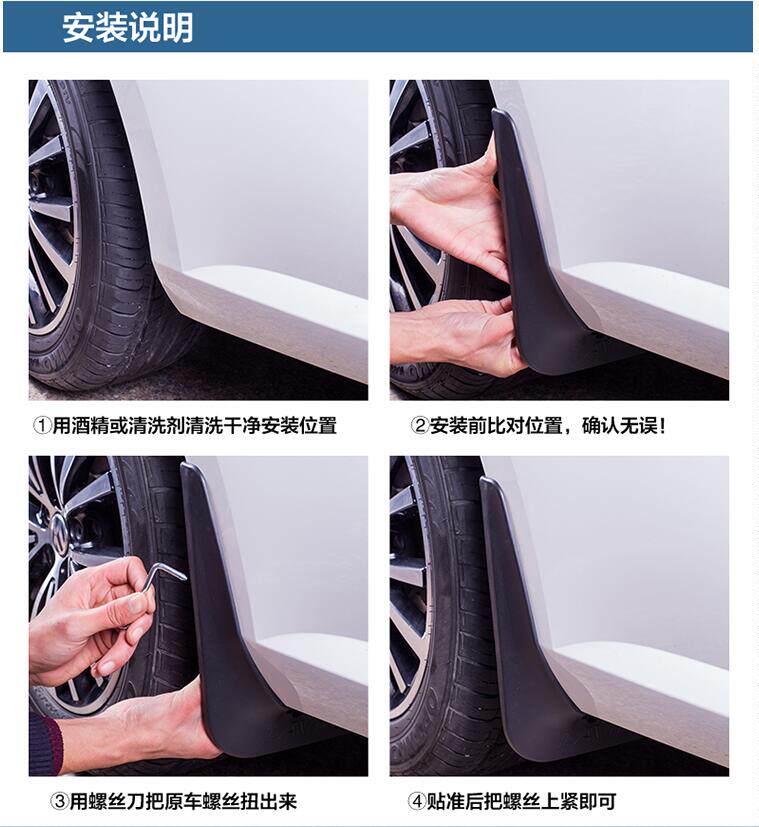 安装说明

①用酒精或清洗剂清洗干净安装位置

②安装前比对位置，确认无误！

③用螺丝刀把原车螺丝扭出来

④贴准后把螺丝上紧即可