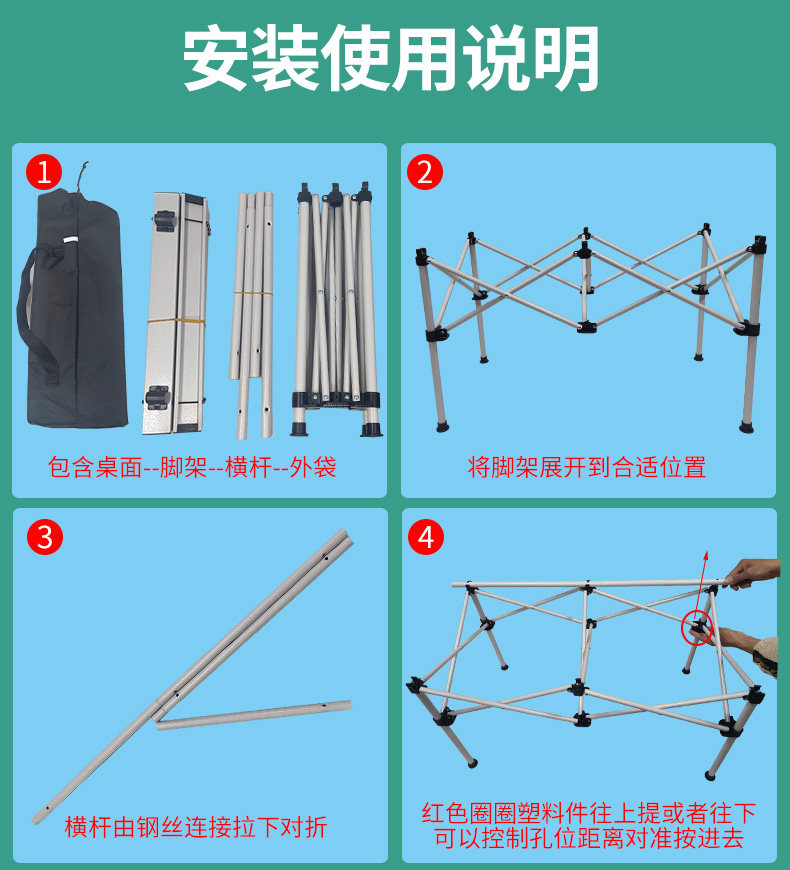 安装使用说明

1
包含桌面--脚架--横杆--外袋

2
将脚架展开到合适位置

3
横杆由钢丝连接拉下对折

4
红色圈圈塑料件往上提或者往下可以控制孔位距离对准按进去