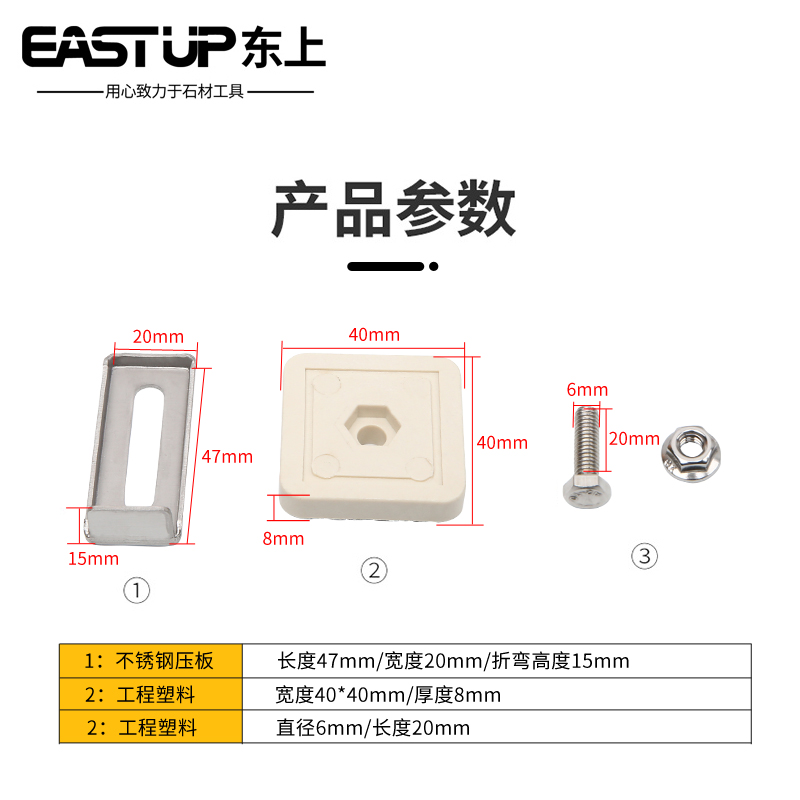 EASTUP 东上

用心致力于石材工具

产品参数

20mm

47mm

15mm

①

40mm

40mm

8mm

②

6mm

20mm

③

| 1：不锈钢压板 | 长度47mm/宽度20mm/折弯高度15mm |
|---|---|
| 2：工程塑料 | 宽度40*40mm/厚度8mm |
| 2：工程塑料 | 直径6mm/长度20mm |