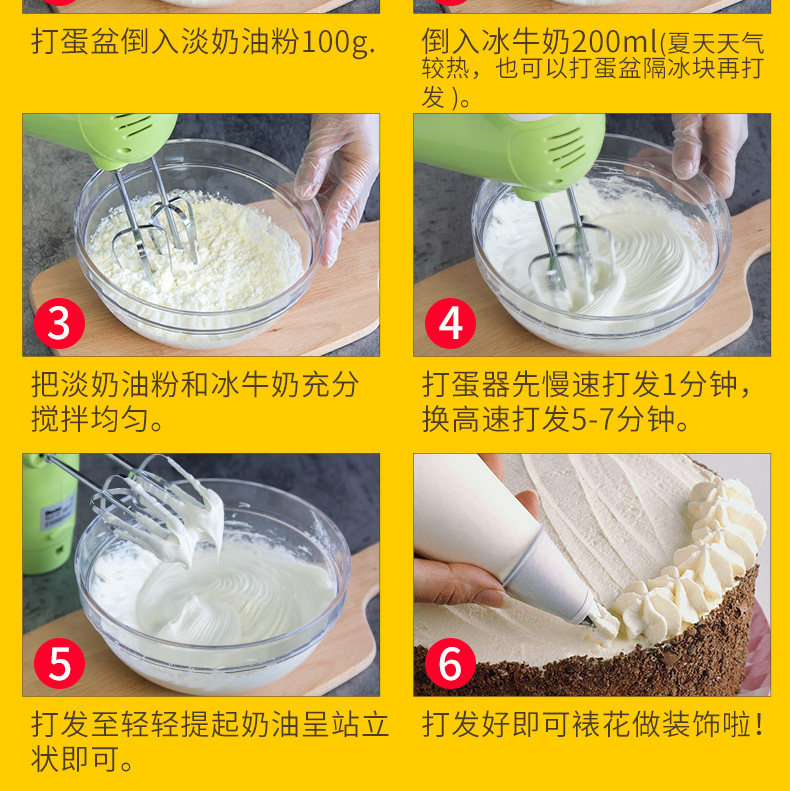 打蛋盆倒入淡奶油粉100g.

倒入冰牛奶200ml(夏天天气较热，也可以打蛋盆隔冰块再打发)。

3

把淡奶油粉和冰牛奶充分搅拌均匀。

4

打蛋器先慢速打发1分钟，换高速打发5-7分钟。

5

打发至轻轻提起奶油呈站立状即可。

6

打发好即可裱花做装饰啦！