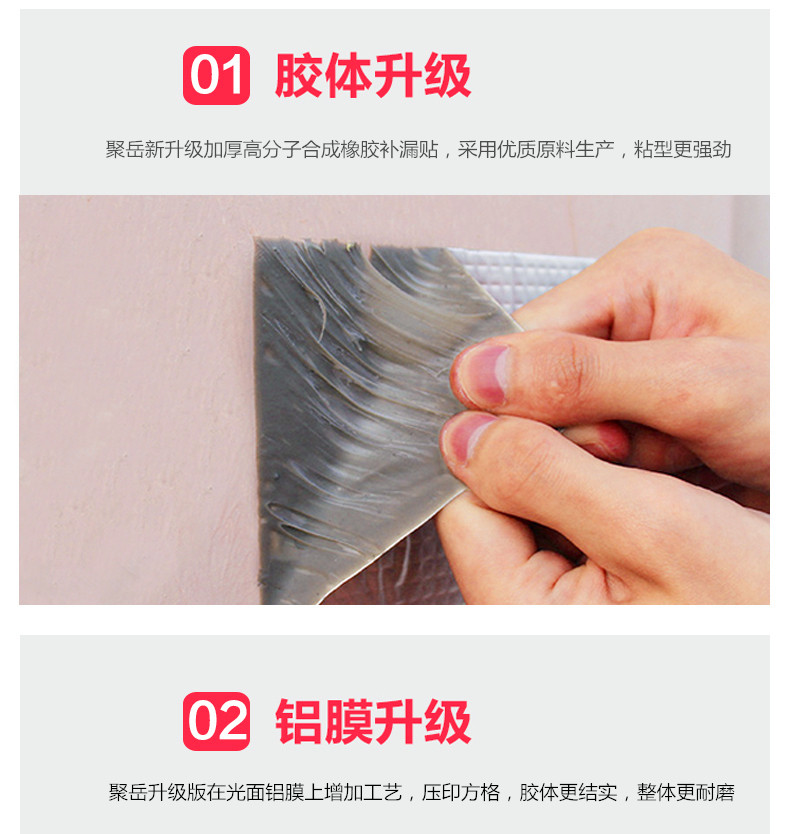 01 胶体升级

聚岳新升级加厚高分子合成橡胶补漏贴，采用优质原料生产，粘型更强劲

02 铝膜升级

聚岳升级版在光面铝膜上增加工艺，压印方格，胶体更结实，整体更耐磨