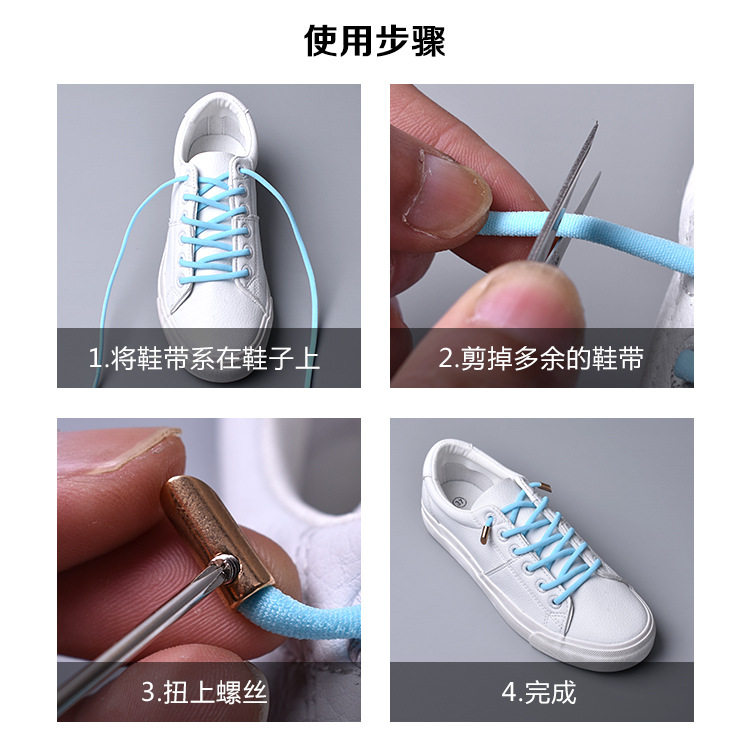 使用步骤

1.将鞋带系在鞋子上

2.剪掉多余的鞋带

3.扭上螺丝

4.完成