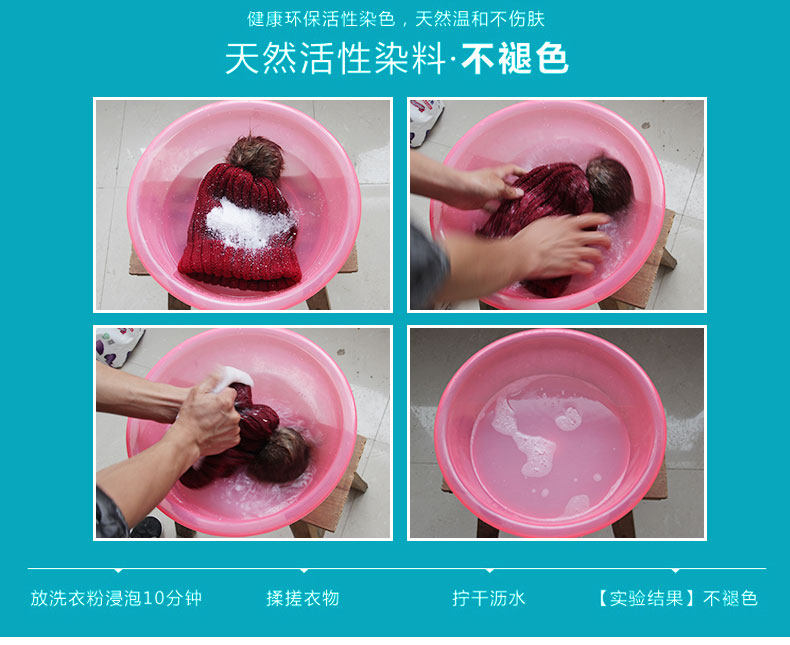 健康环保活性染色，天然温和不伤肤

天然活性染料·不褪色

放洗衣粉浸泡10分钟

揉搓衣物

拧干沥水

【实验结果】不褪色