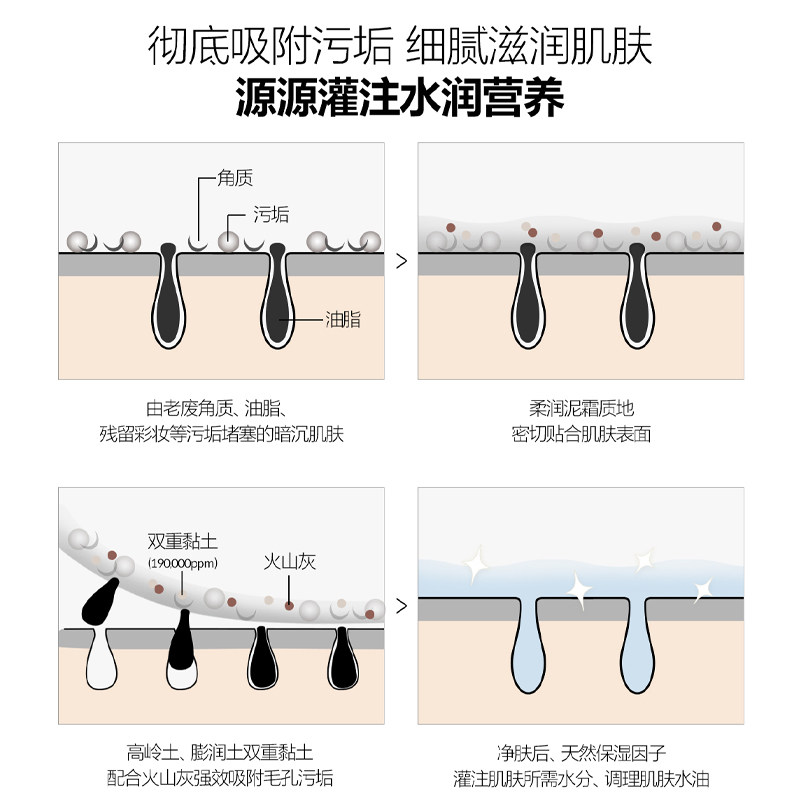 彻底吸附污垢 细腻滋润肌肤
源源灌注水润营养

角质
污垢
油脂

>

由老废角质、油脂、
残留彩妆等污垢堵塞的暗沉肌肤

柔润泥霜质地
密切贴合肌肤表面

双重黏土
(190,000ppm)
火山灰

>

高岭土、膨润土双重黏土
配合火山灰强效吸附毛孔污垢

净肤后、天然保湿因子
灌注肌肤所需水分、调理肌肤水油