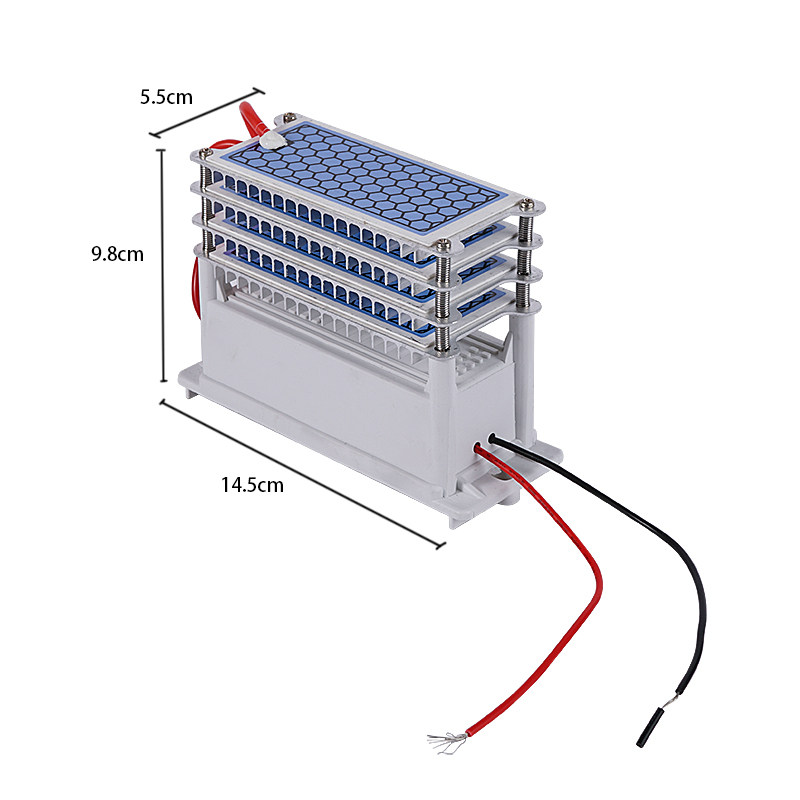 5.5cm

9.8cm

14.5cm