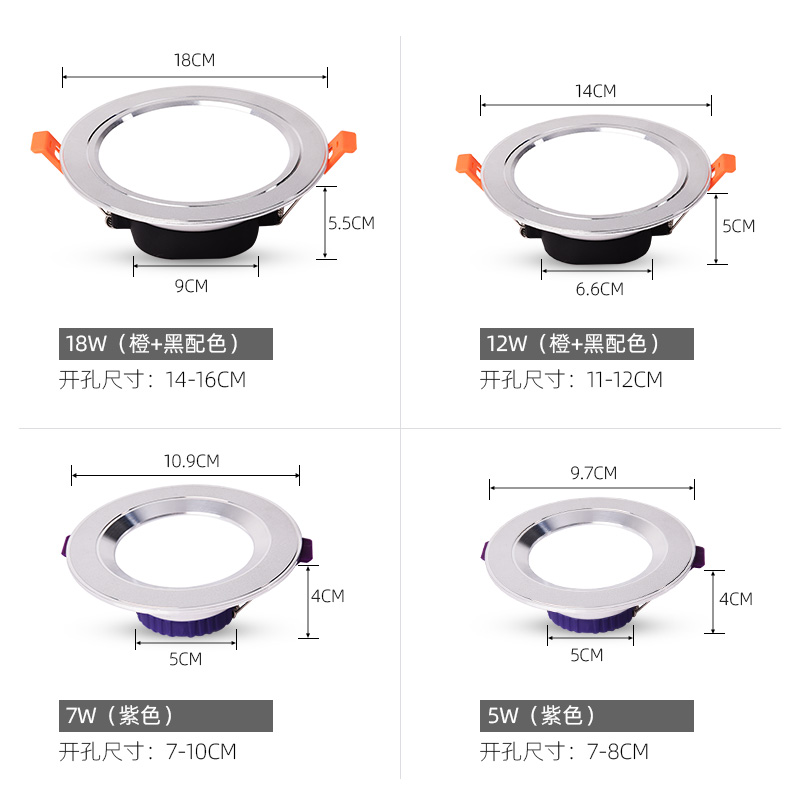 18CM

5.5CM

9CM

18W（橙+黑配色）

开孔尺寸：14-16CM

14CM

5CM

6.6CM

12W（橙+黑配色）

开孔尺寸：11-12CM

10.9CM

4CM

5CM

7W（紫色）

开孔尺寸：7-10CM

9.7CM

4CM

5CM

5W（紫色）

开孔尺寸：7-8CM