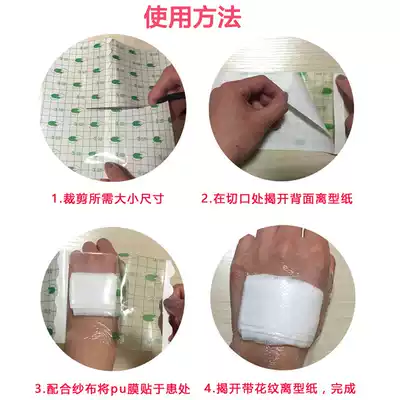 使用方法

1.裁剪所需大小尺寸

2.在切口处揭开背面离型纸

3.配合纱布将pu膜贴于患处

4.揭开带花纹离型纸，完成