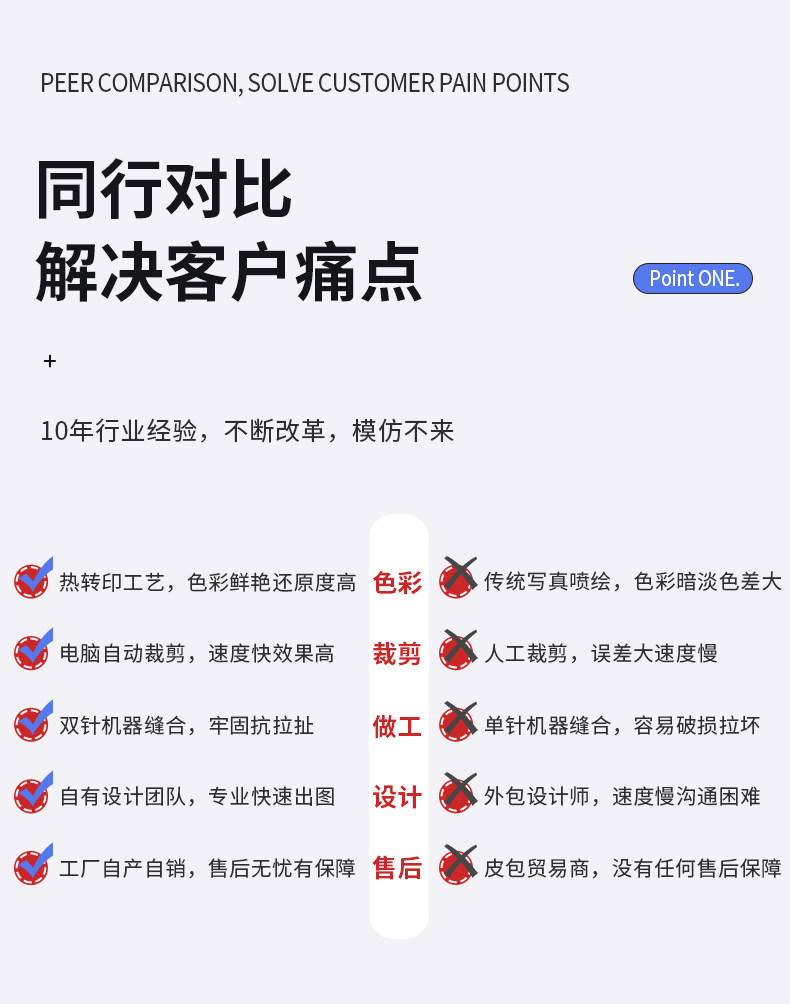 PEER COMPARISON, SOLVE CUSTOMER PAIN POINTS

同行对比
解决客户痛点

Point ONE.

+

10年行业经验，不断改革，模仿不来

热转印工艺，色彩鲜艳还原度高

电脑自动裁剪，速度快效果高

双针机器缝合，牢固抗拉扯

自有设计团队，专业快速出图

工厂自产自销，售后无忧有保障

色彩
裁剪
做工
设计
售后

传统写真喷绘，色彩暗淡色差大

人工裁剪，误差大速度慢

单针机器缝合，容易破损拉坏

外包设计师，速度慢沟通困难

皮包贸易商，没有任何售后保障