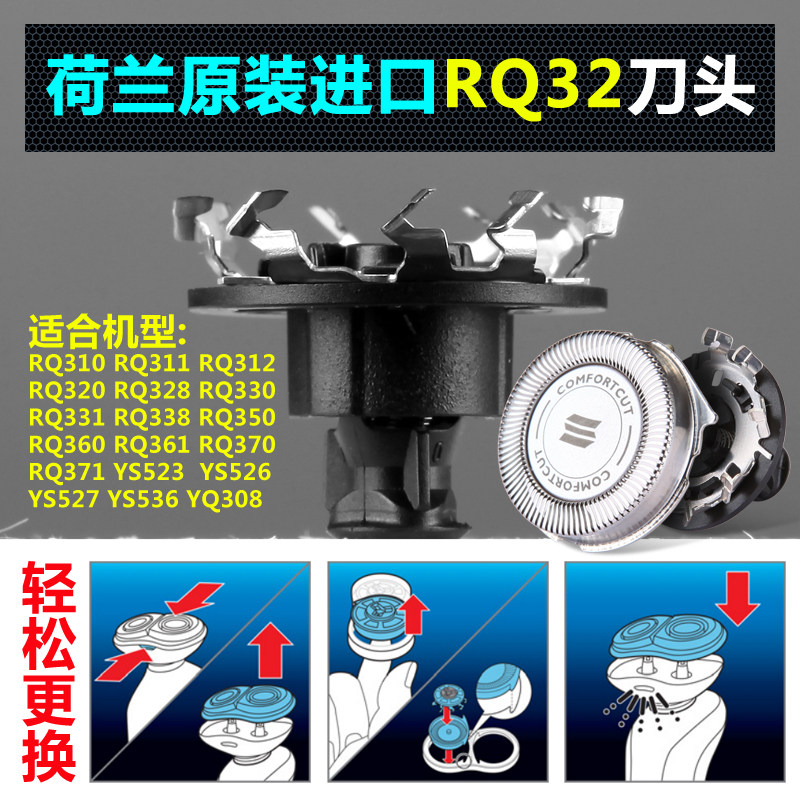 荷兰原装进口RQ32刀头

适合机型:
RQ310 RQ311 RQ312
RQ320 RQ328 RQ330
RQ331 RQ338 RQ350
RQ360 RQ361 RQ370
RQ371 YS523 YS526
YS527 YS536 YQ308

COMFORTCUT
COMFORTCUT

轻松更换