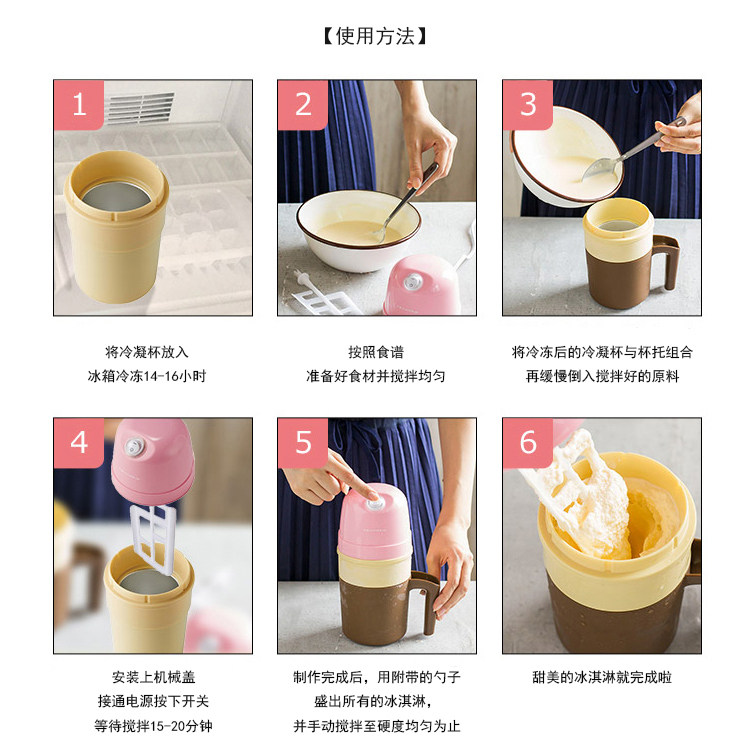 【使用方法】

1

将冷凝杯放入
冰箱冷冻14-16小时

2

按照食谱
准备好食材并搅拌均匀

3

将冷冻后的冷凝杯与杯托组合
再缓慢倒入搅拌好的原料

4

安装上机械盖
接通电源按下开关
等待搅拌15-20分钟

5

制作完成后，用附带的勺子
盛出所有的冰淇淋，
并手动搅拌至硬度均匀为止

6

甜美的冰淇淋就完成啦