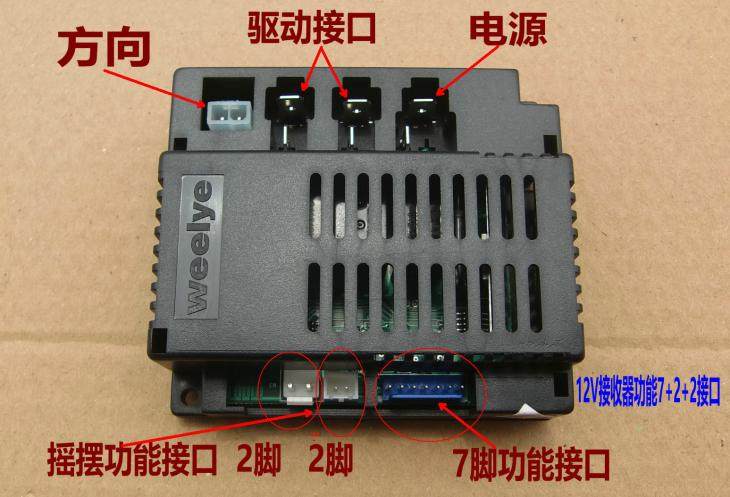 方向

驱动接口

电源

weelye

12V接收器功能7+2+2接口

摇摆功能接口 2脚 2脚

7脚功能接口